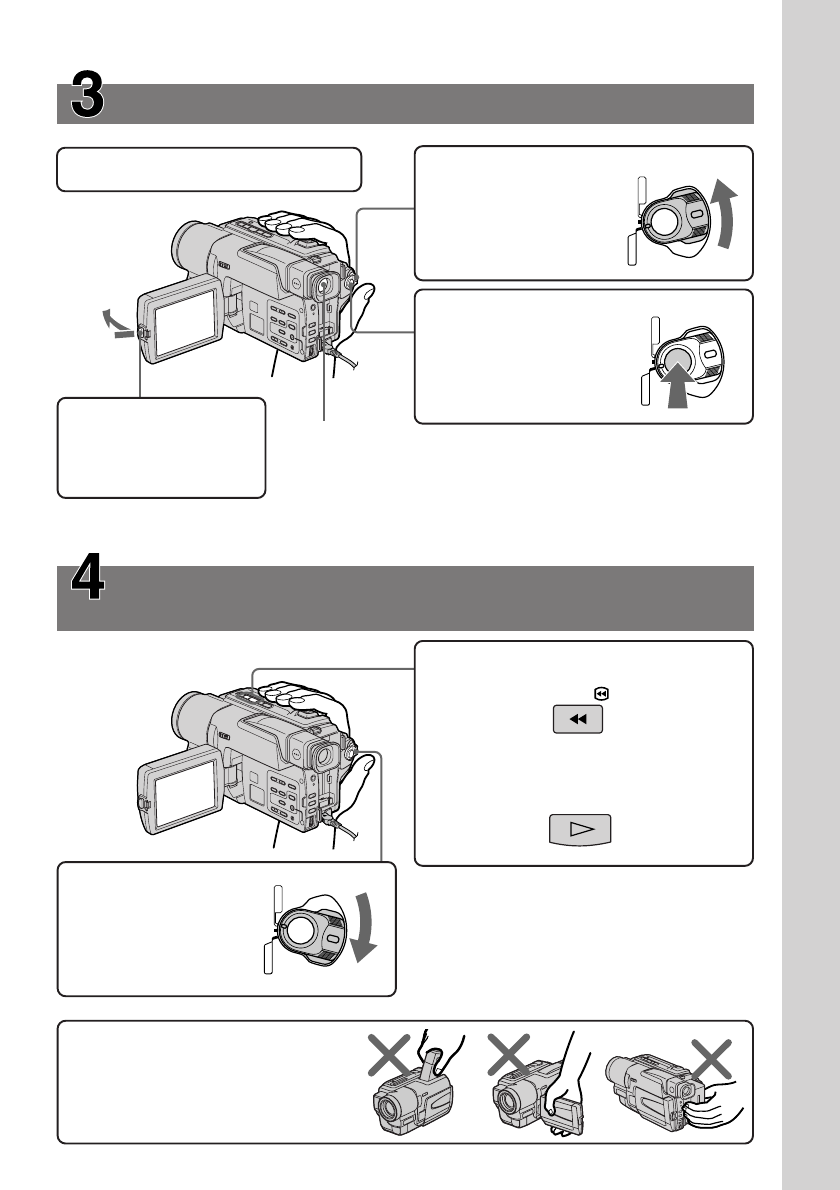 3

4