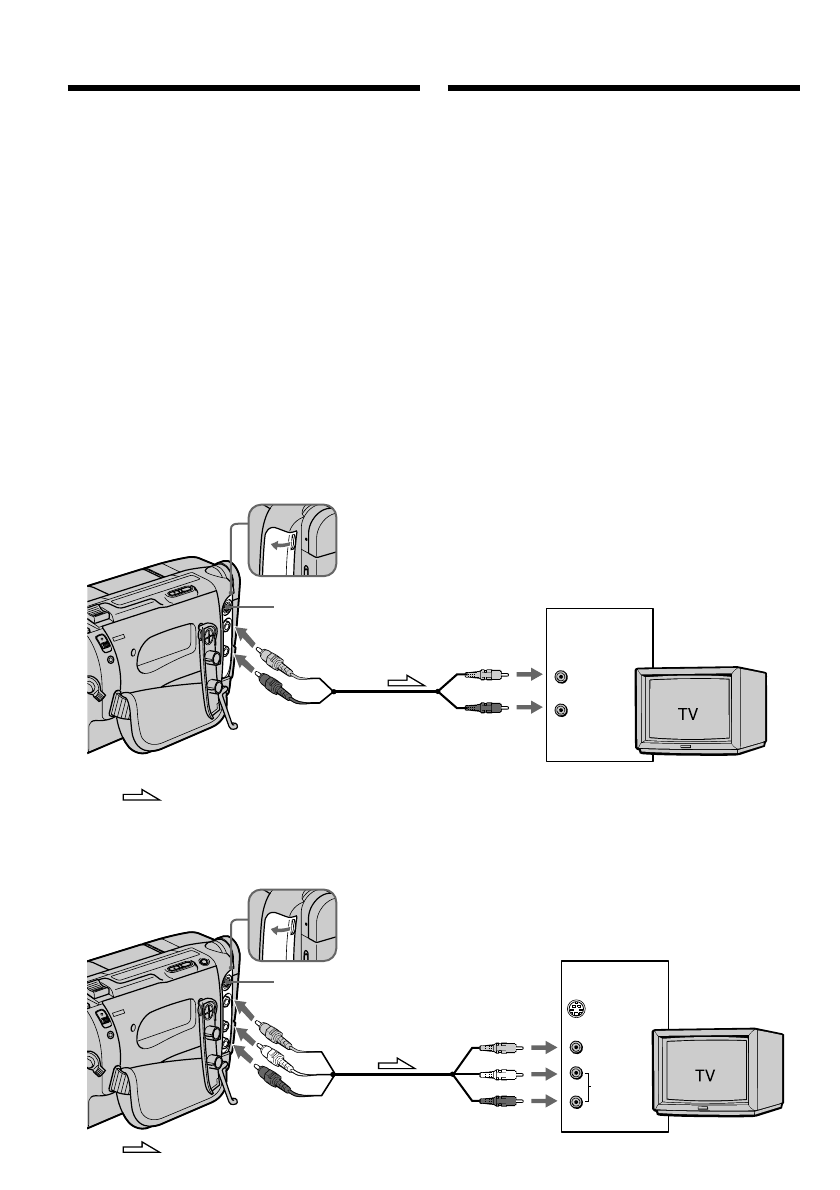 TV

TV