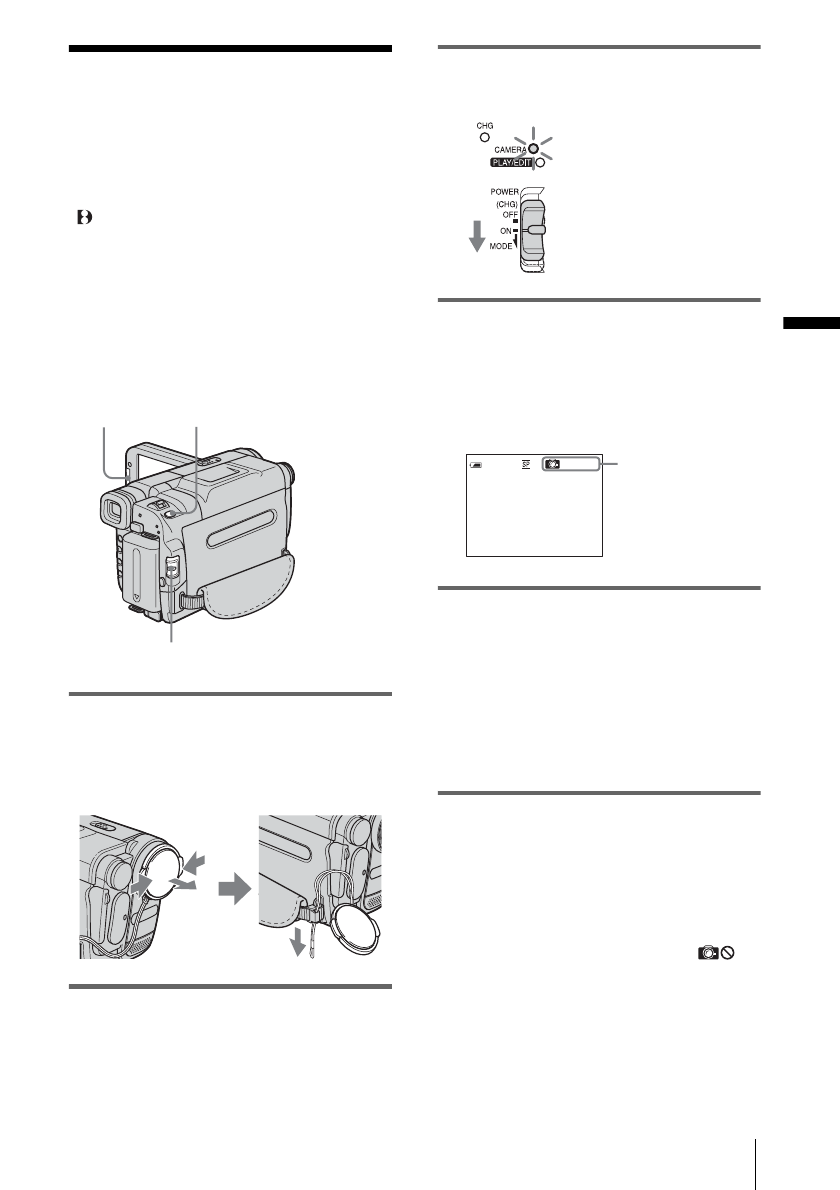 CHG
CAMERA
PLAY/EDIT
POWER
(CHG)
OFF
ON
MODE