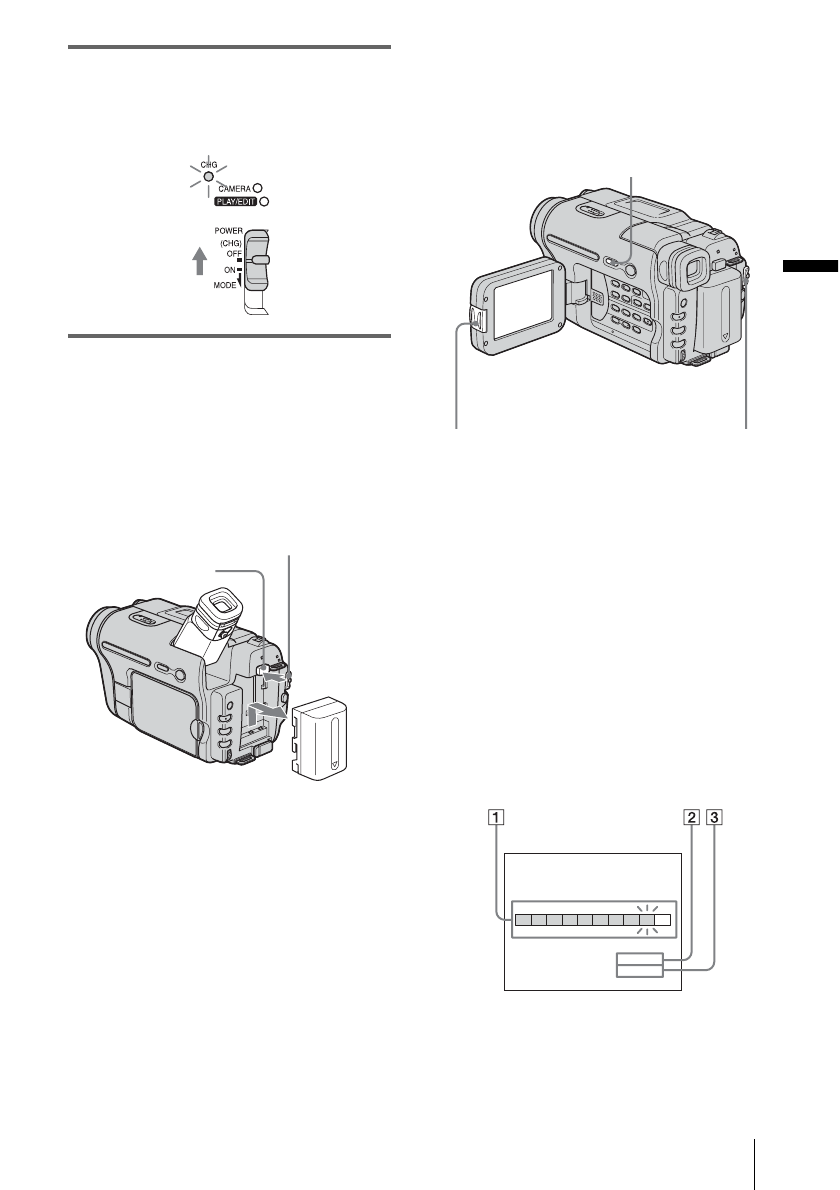 CHG
CAMERA
PLAY/EDIT
POWER
(CHG)
OFF
ON
MODE

1

2 3