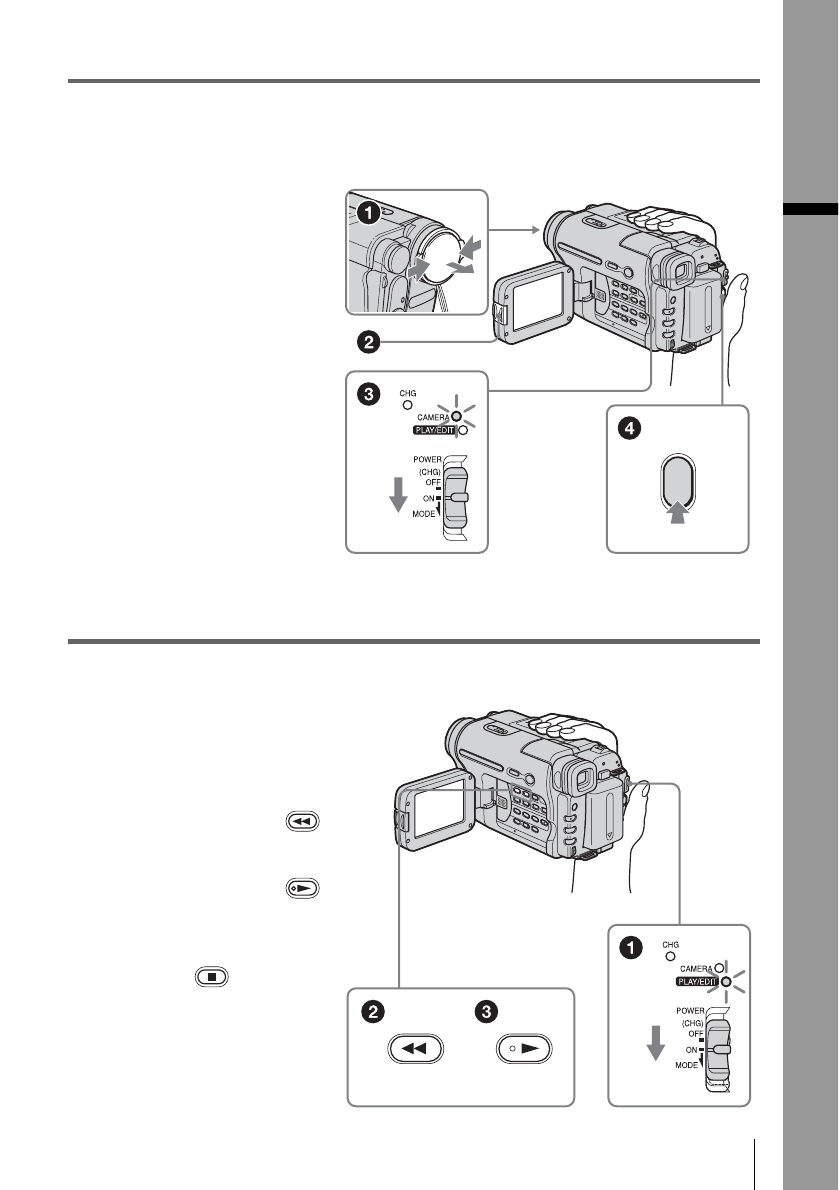 1
2
3
CHG
CAMERA
PLAY/EDIT
POWER
(CHG)
OFF
ON
MODE
4

1
CHG
CAMERA
PLAY/EDIT
POWER
(CHG)
OFF
ON
MODE
2
3