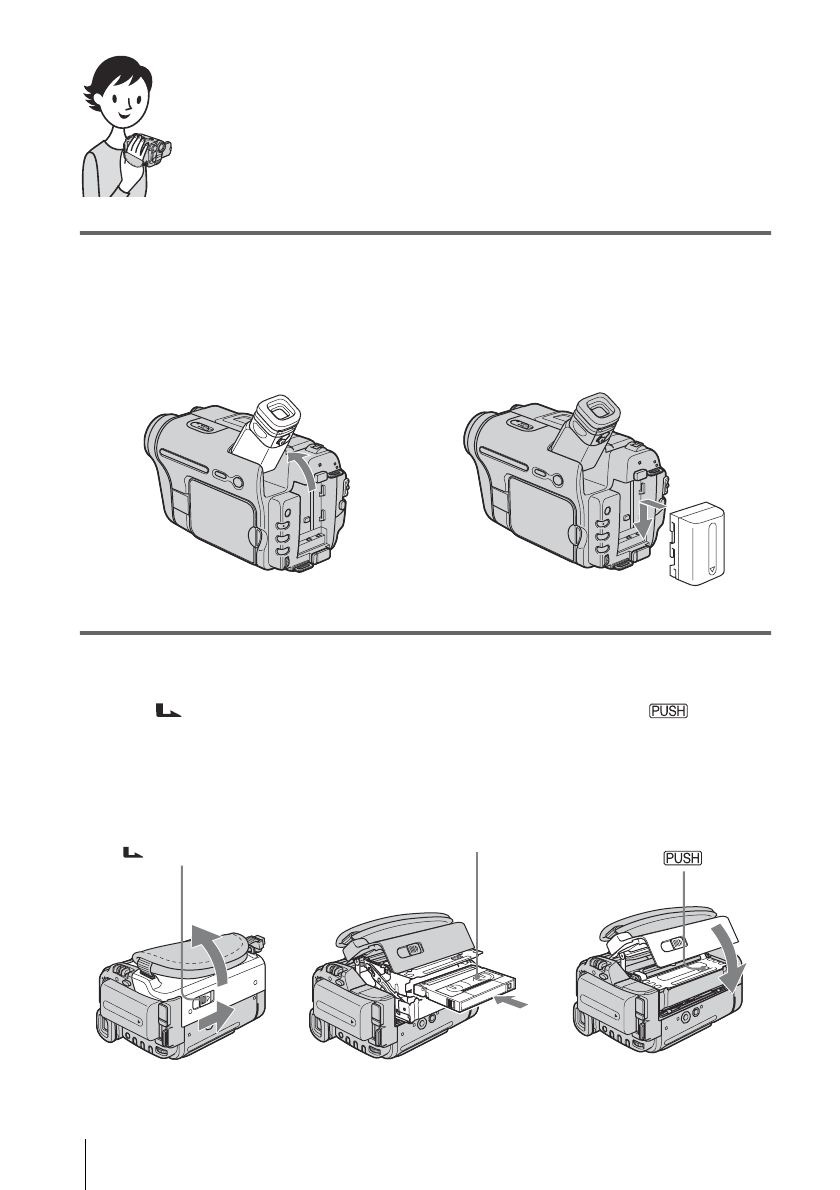 PUSH

PUSH