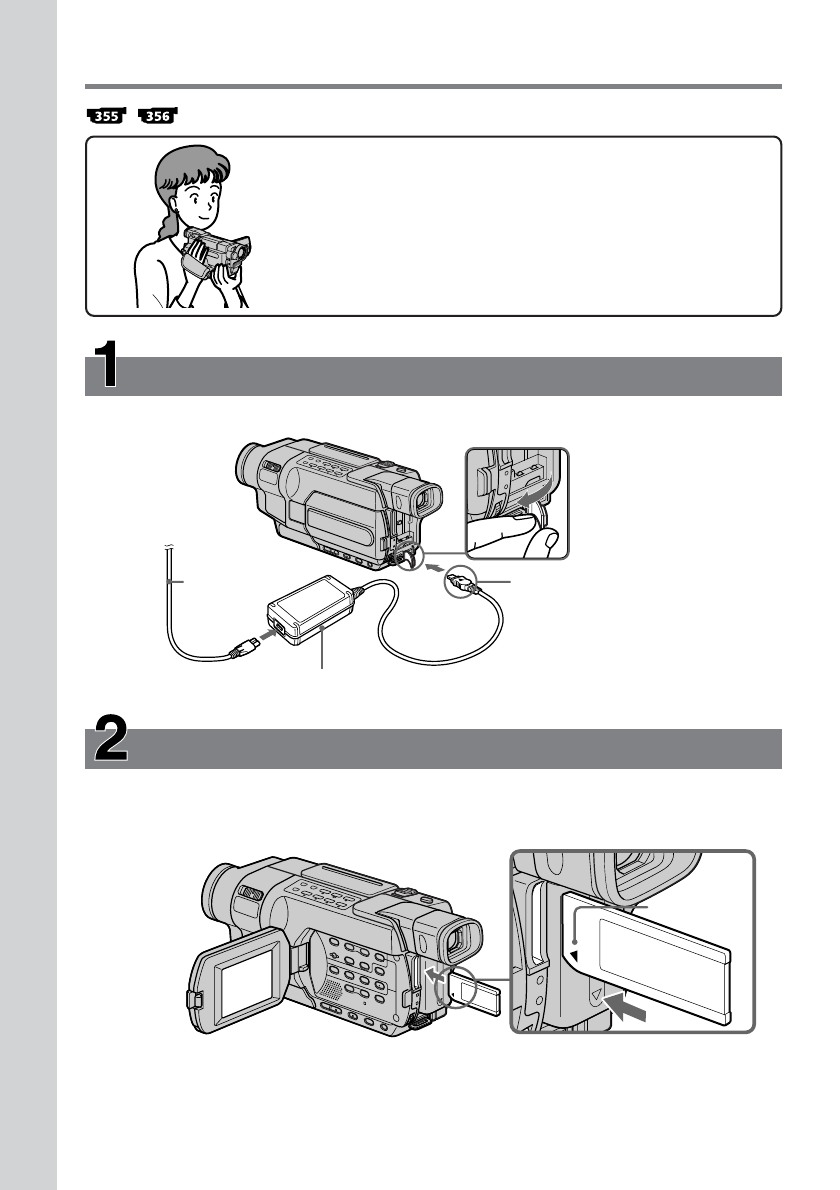 355 356

1

2