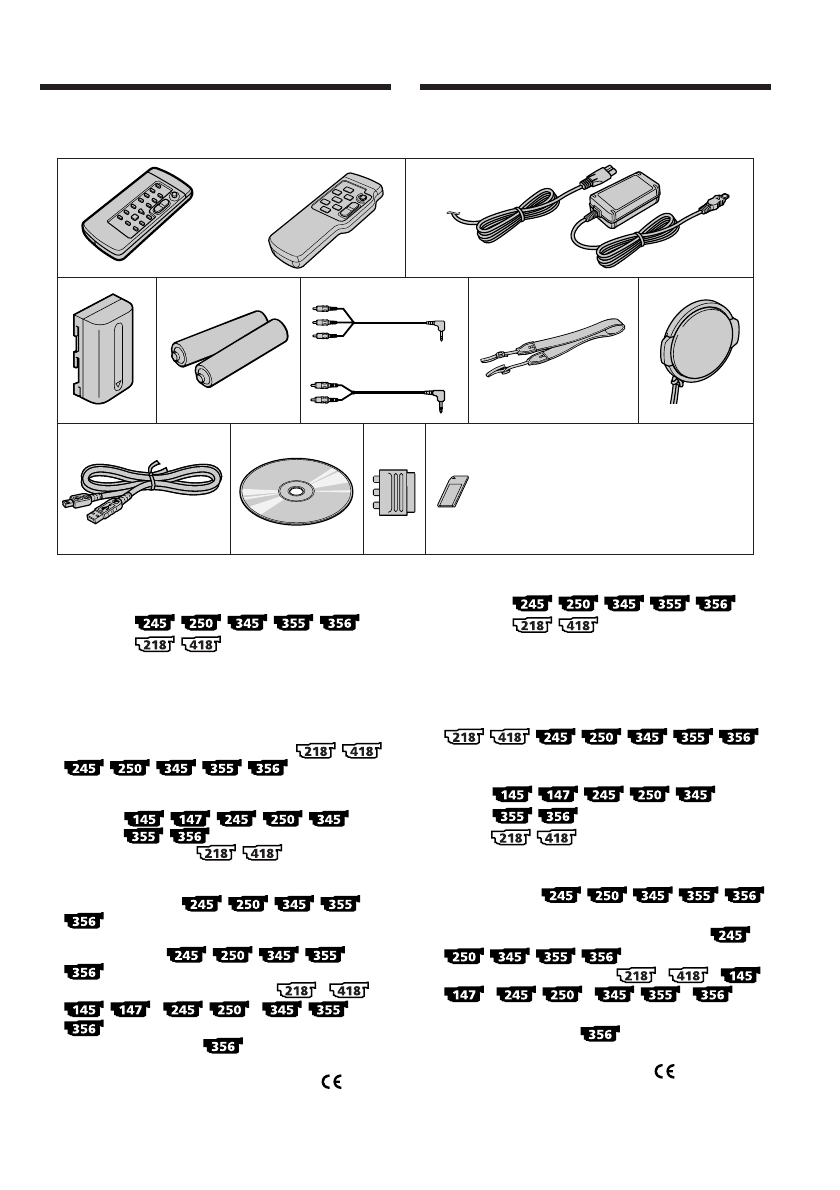 245 250 345 355 356
218 418

218 418
245 250 345 355 356

145 147 245 250 345
355 356
218 418

245 250 345 355
356

245 250 345 355
356

218 418
145 147 245 250 345 355
356

356

CE

245 250 345 355 356
218 418

218 418 245 250 345 355 356

145 147 245 250 345
355 356
218 418

245 250 345 355 356

245
250 345 355 356

218 418 145
147 245 250 345 355 356

356

CE