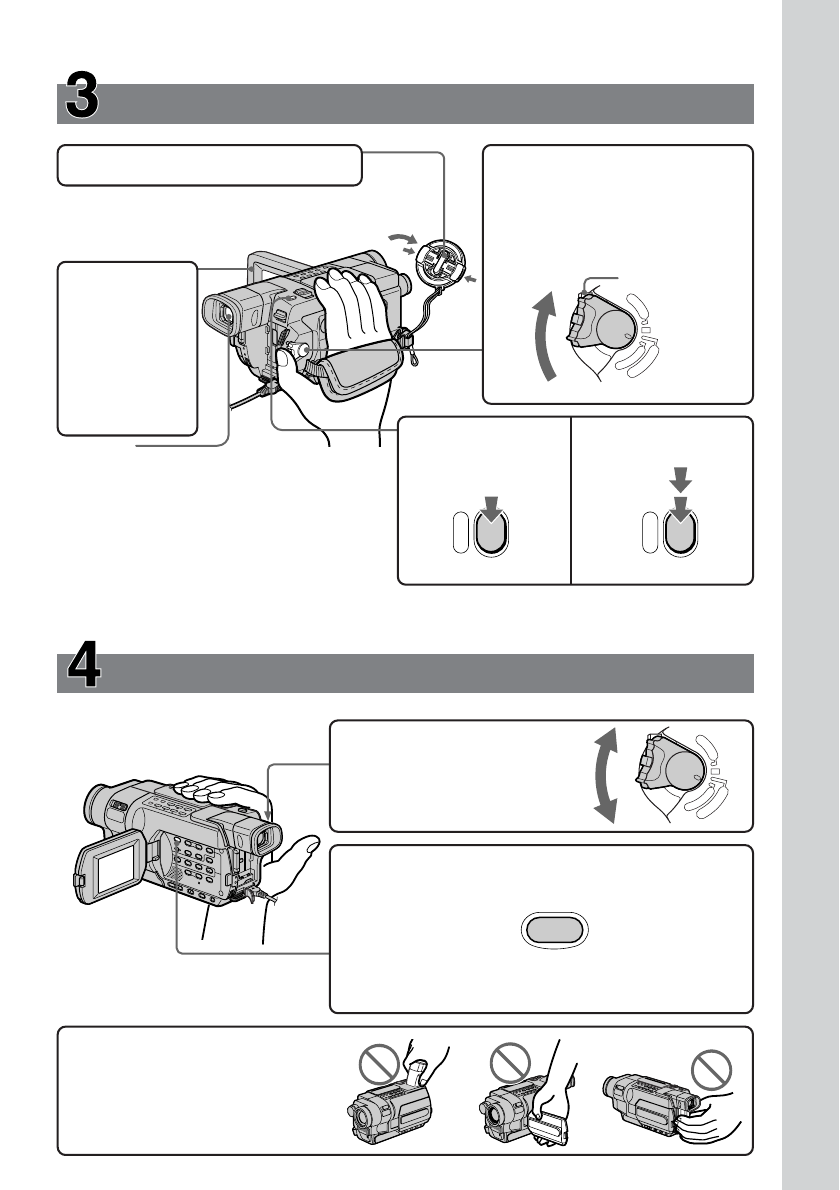 3

4