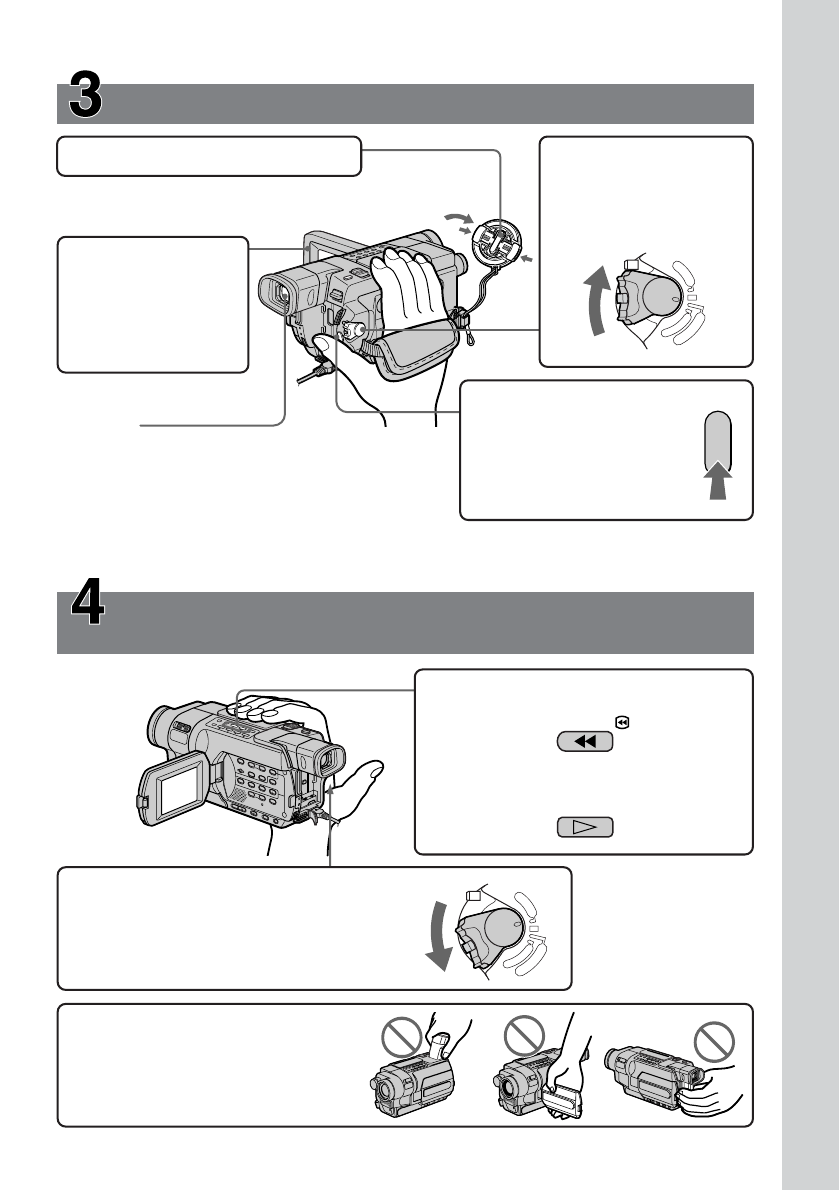 3

4