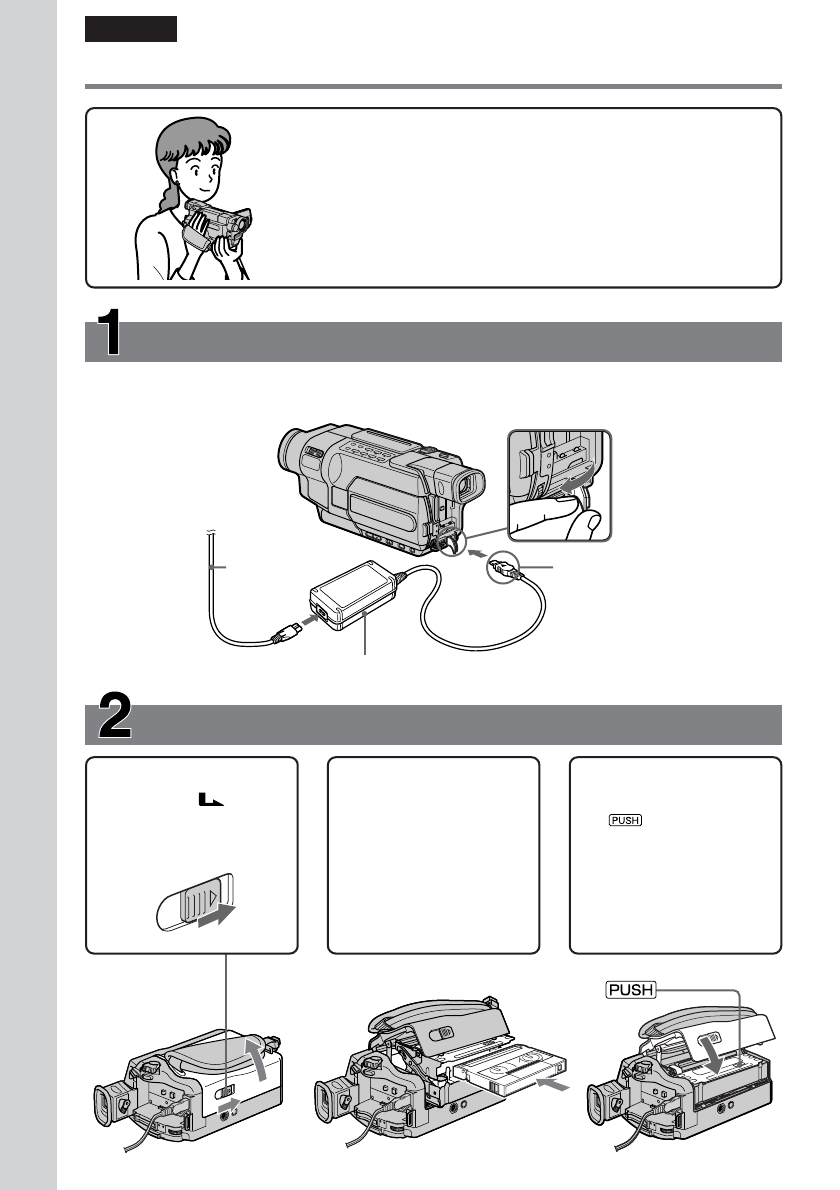 1

2

PUSH

PUSH