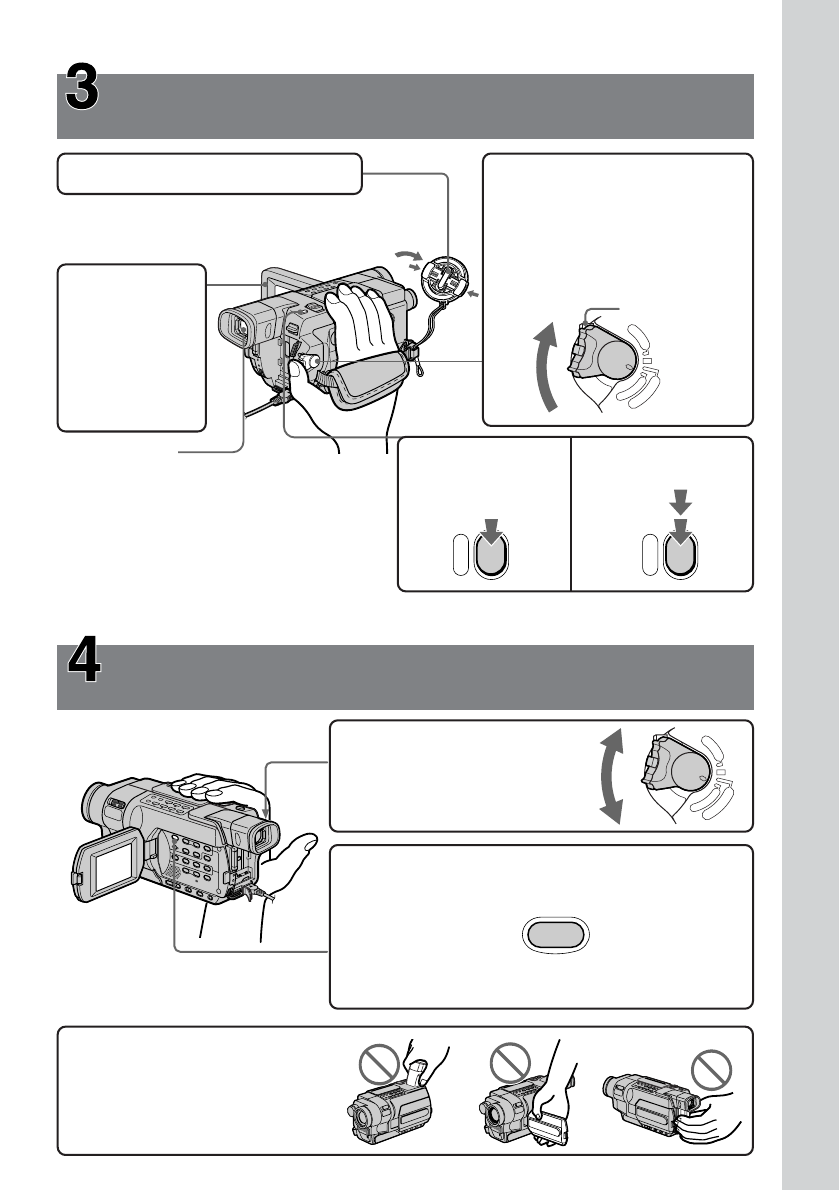 3

4