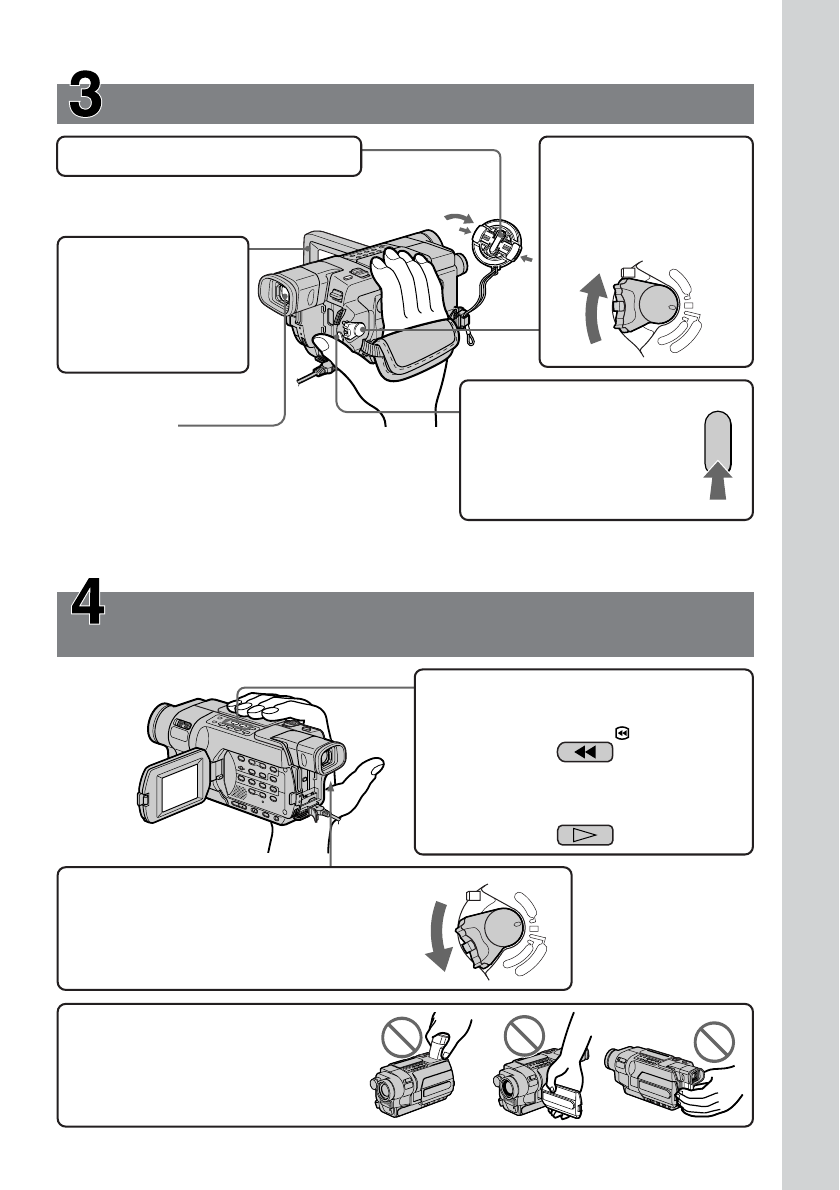 3

4