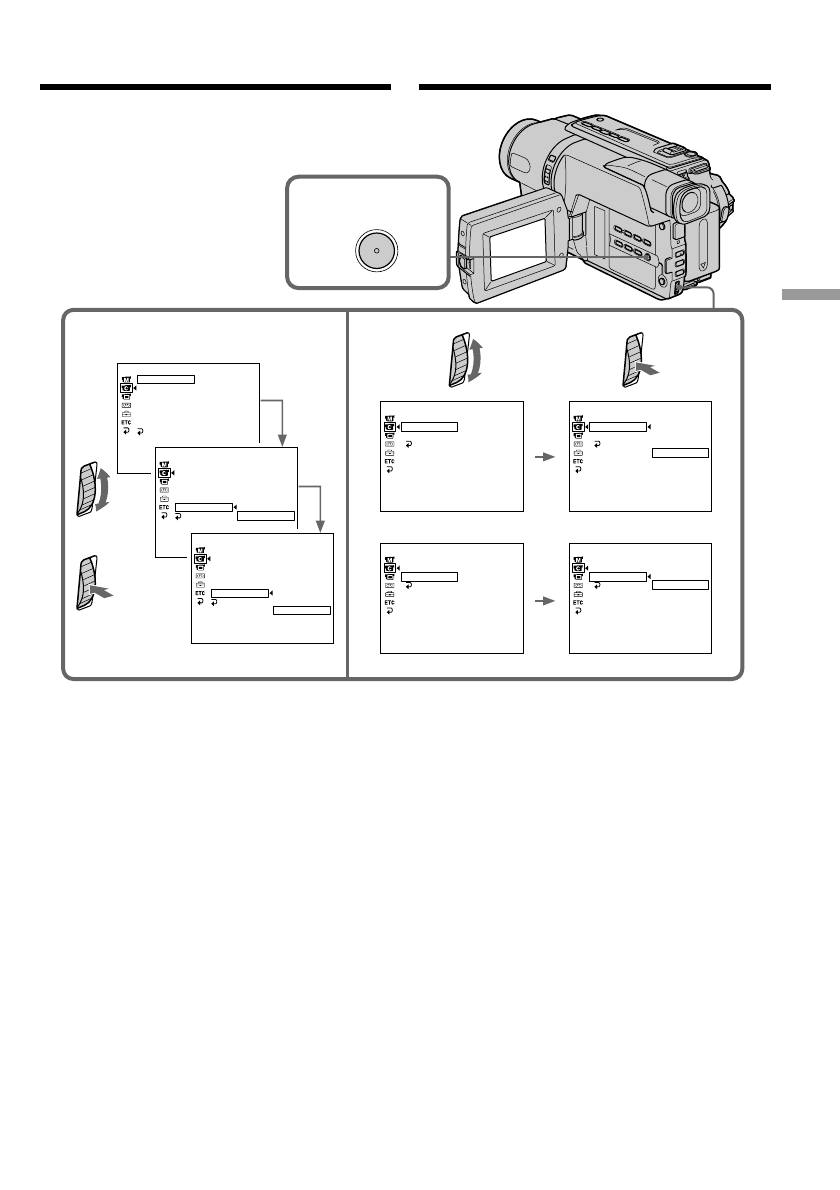 ETC
ETC
ETC
ETC
ETC
ETC
ETC