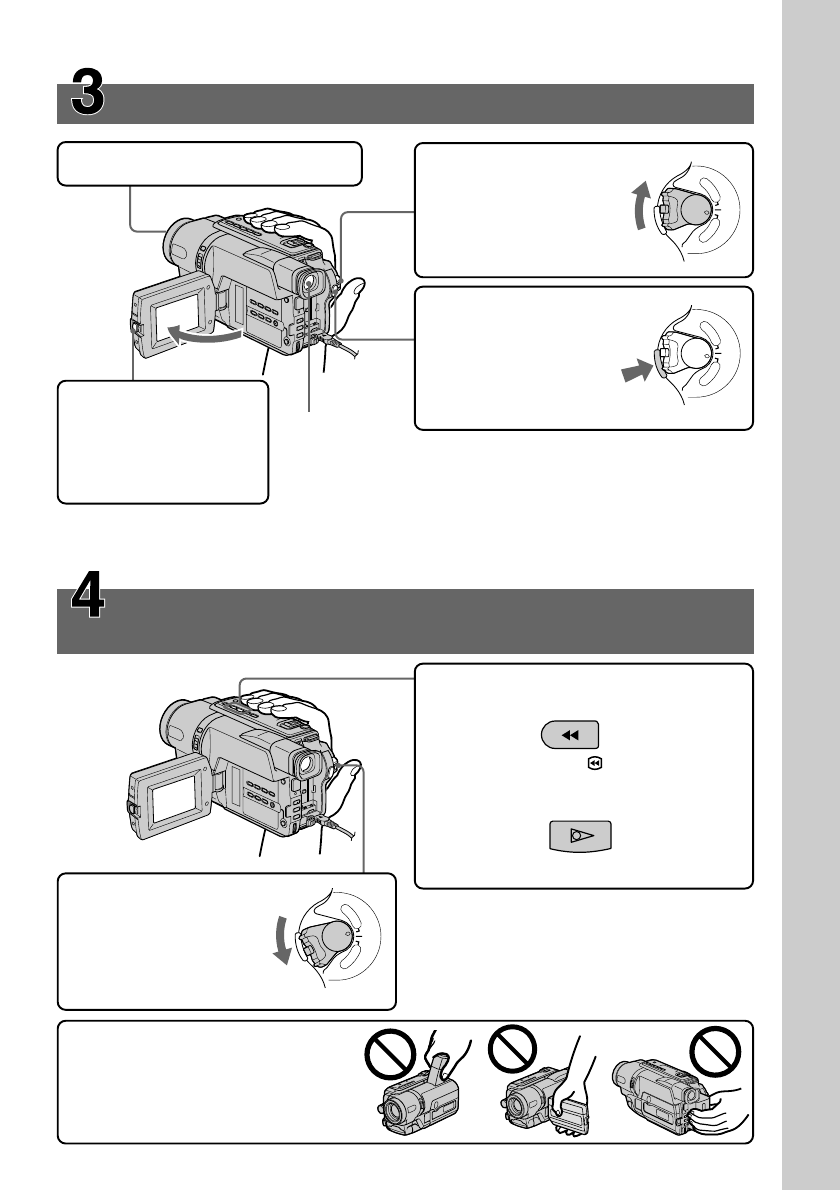 3

4