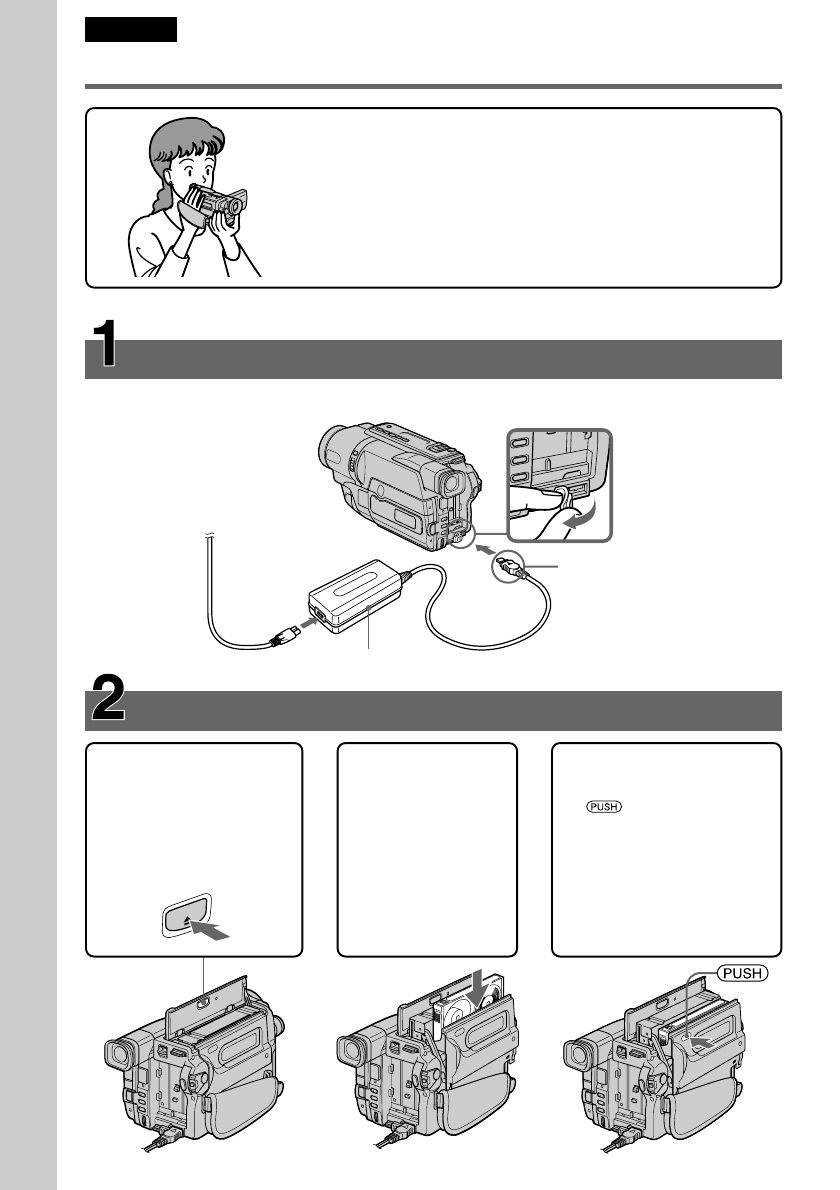 1

2

PUSH

PUSH