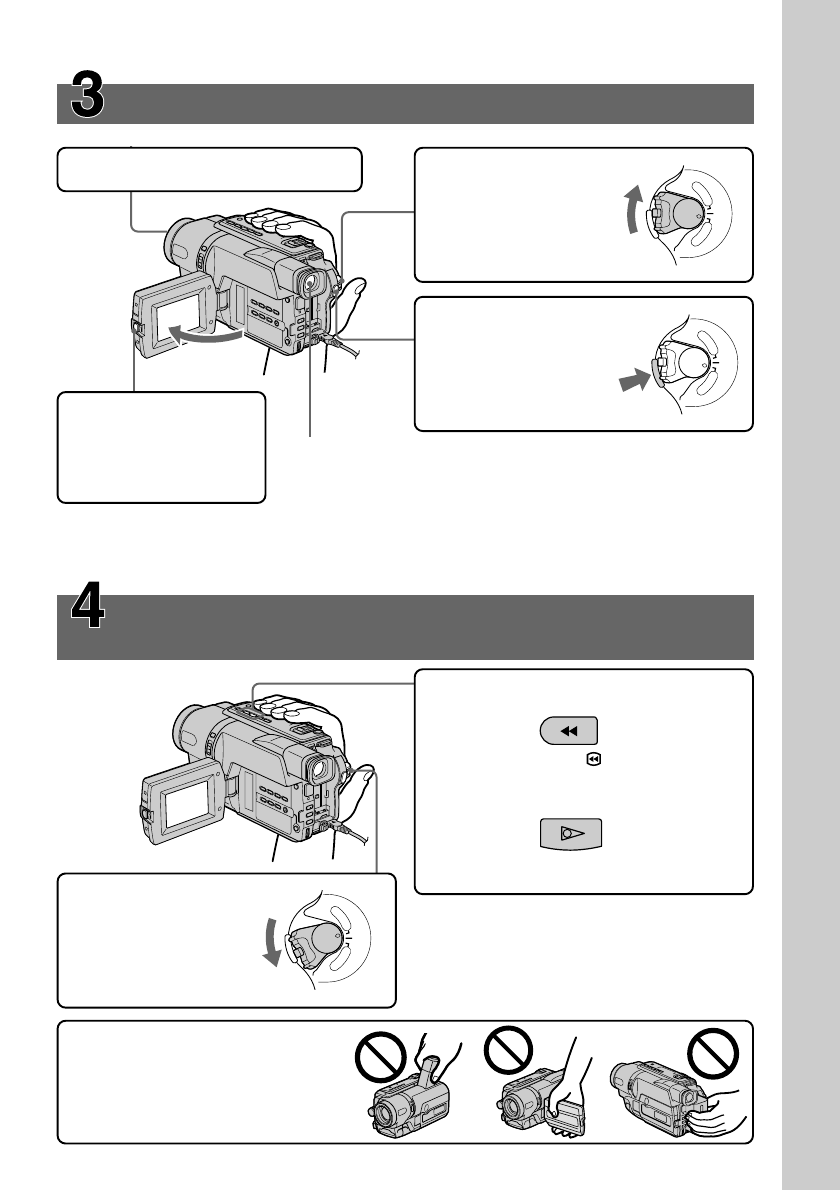 3

4