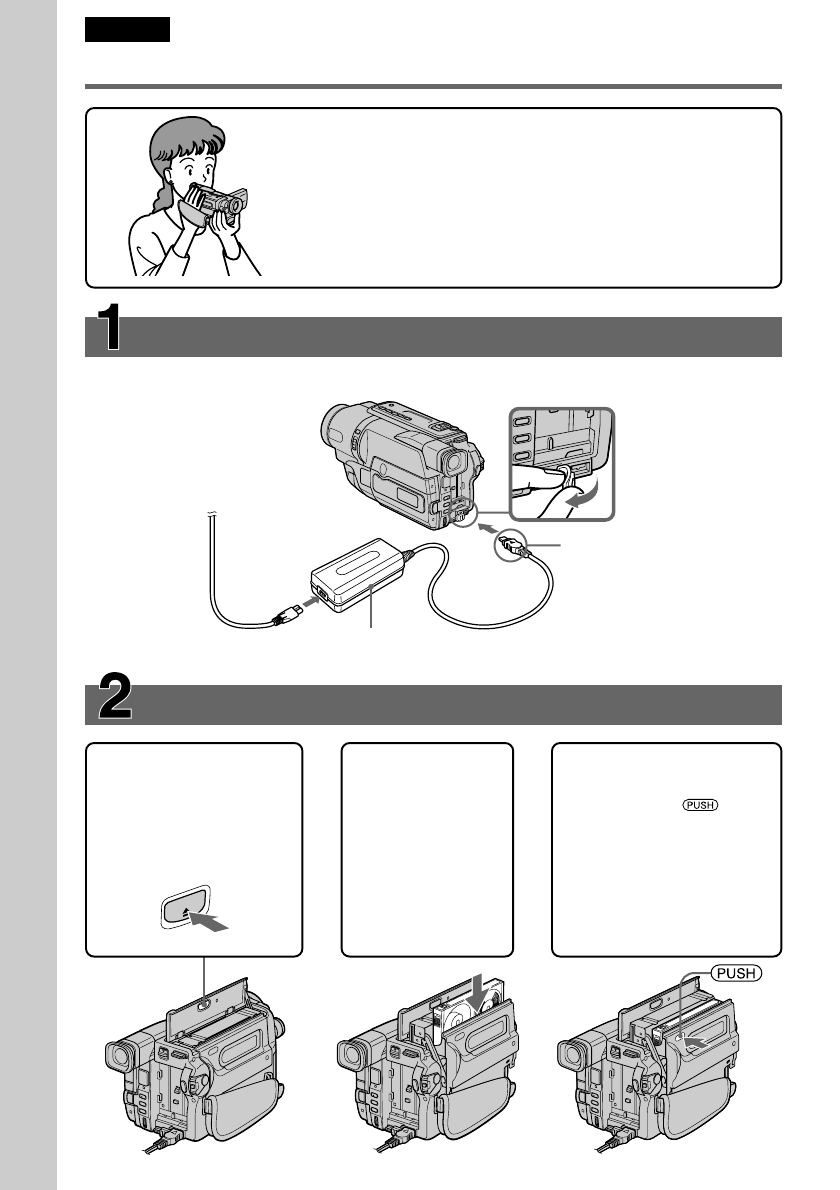 1

2

PUSH

PUSH