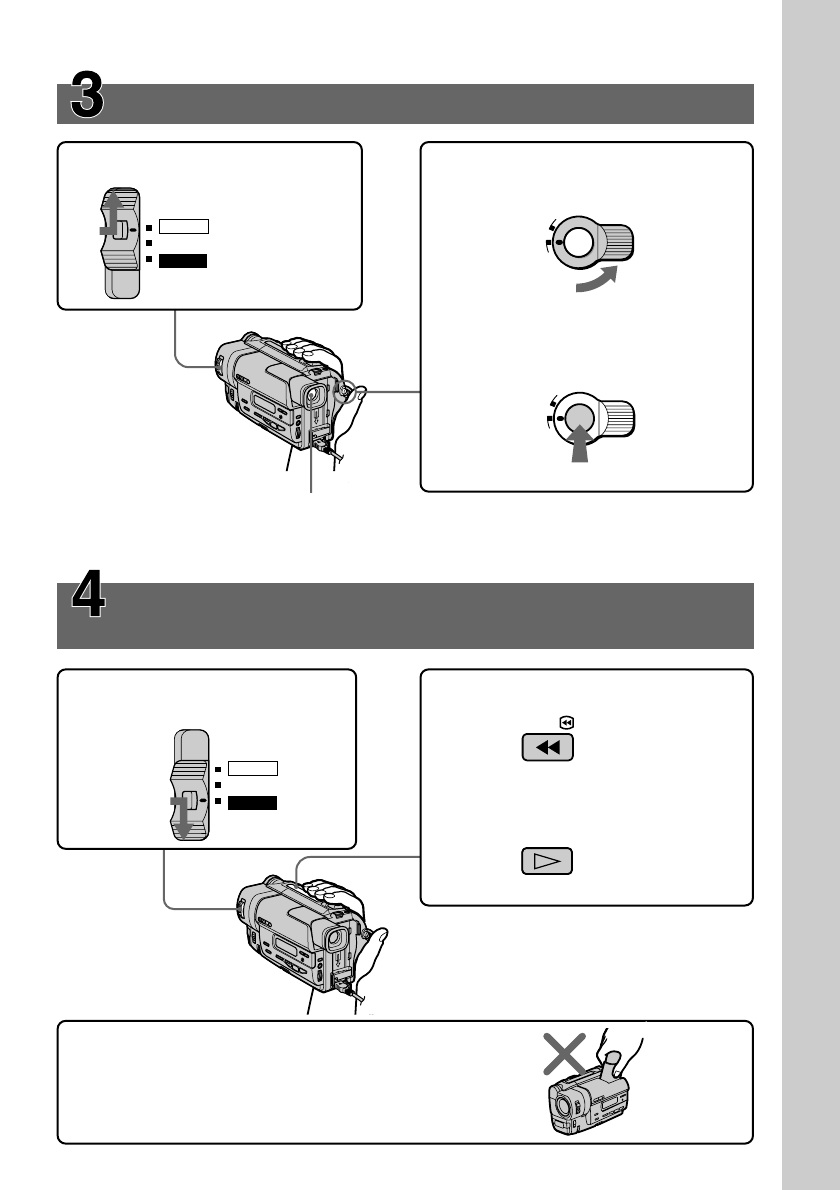 3

4