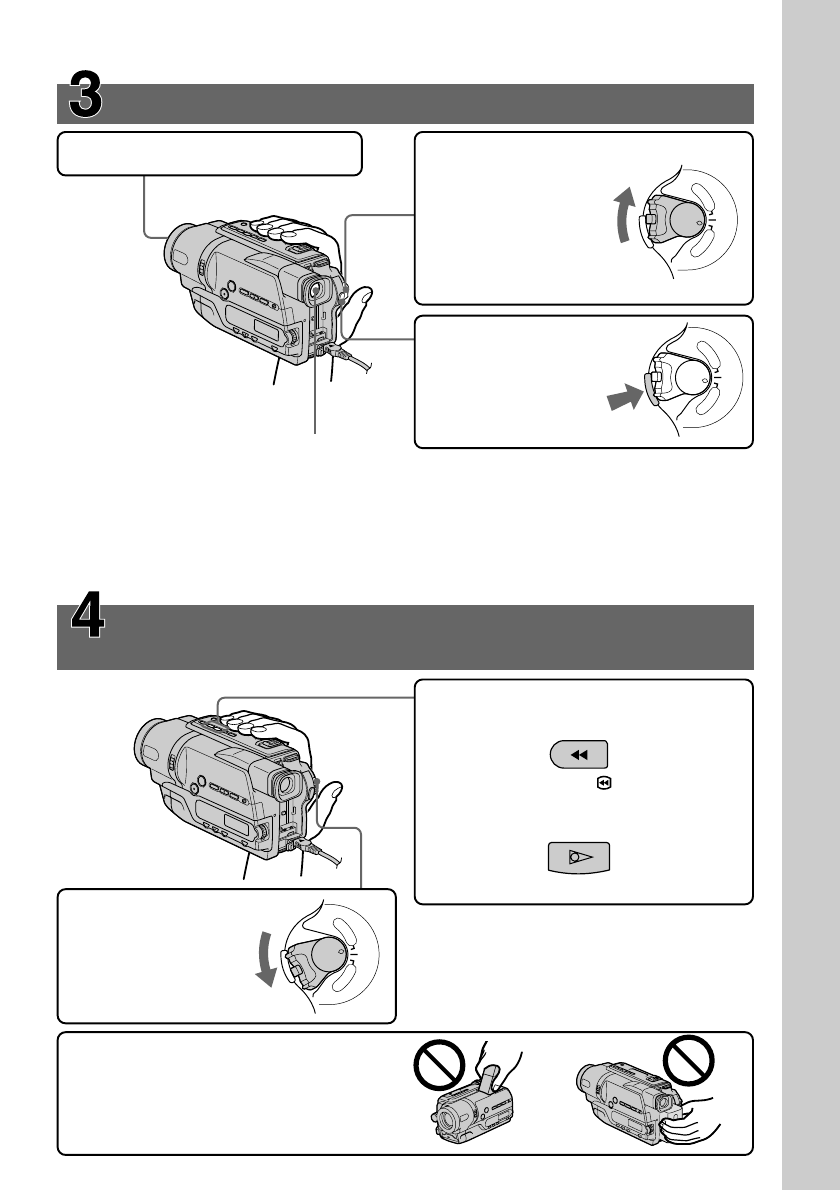 3

4