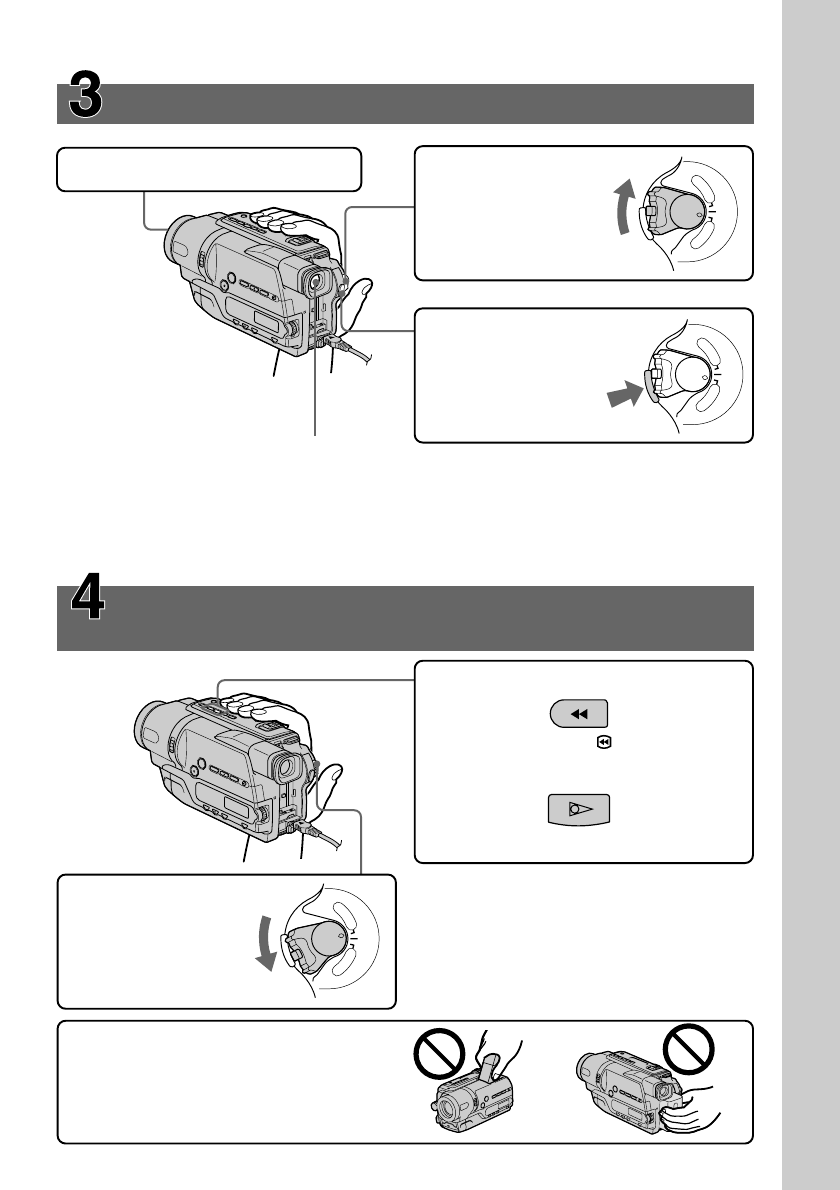 3

4