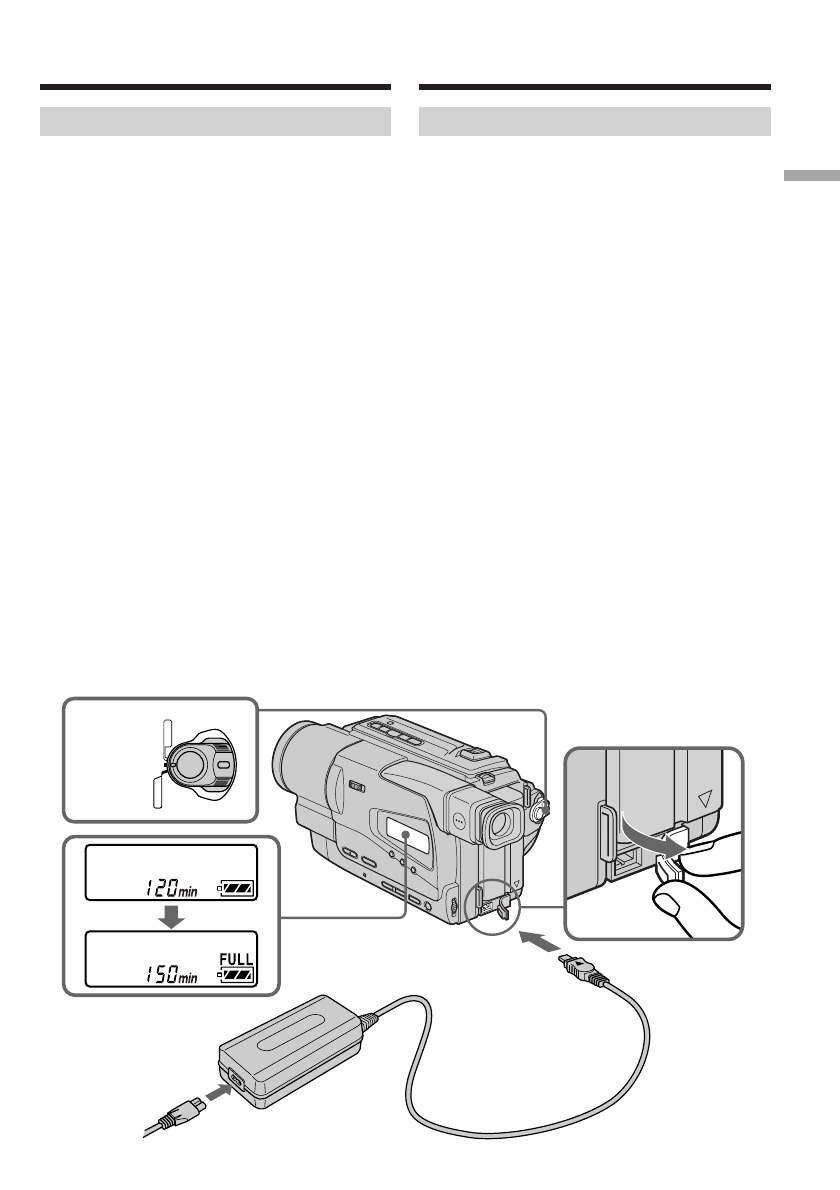 120min

FULL
150min