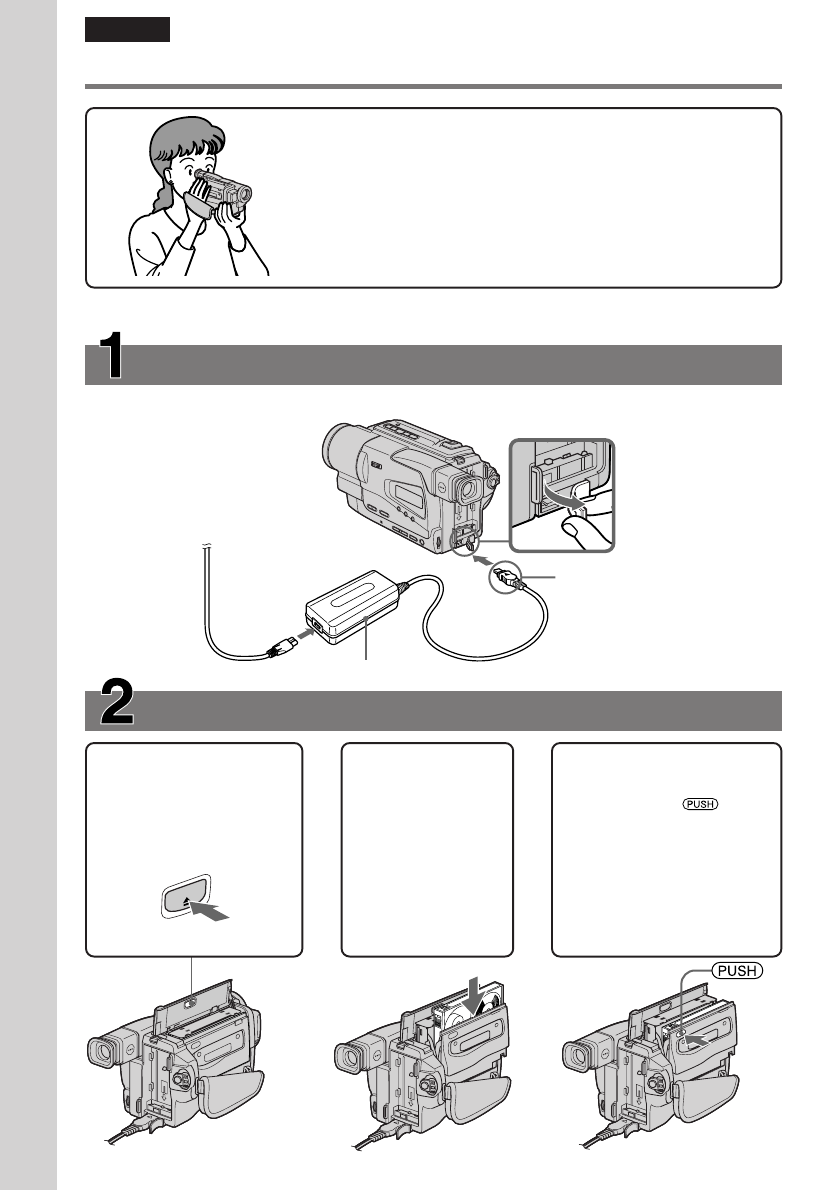 1

2

PUSH

PUSH