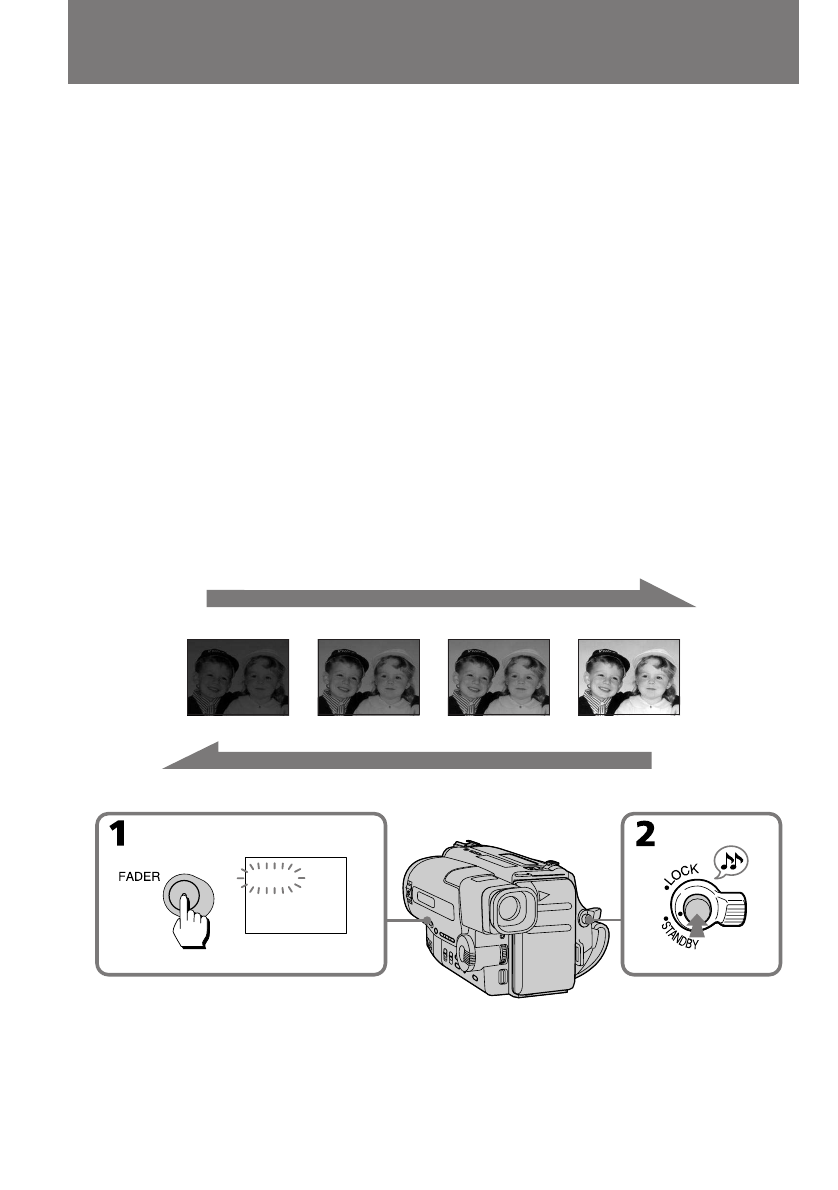 1

FADER

2

LOCK

STANDBY