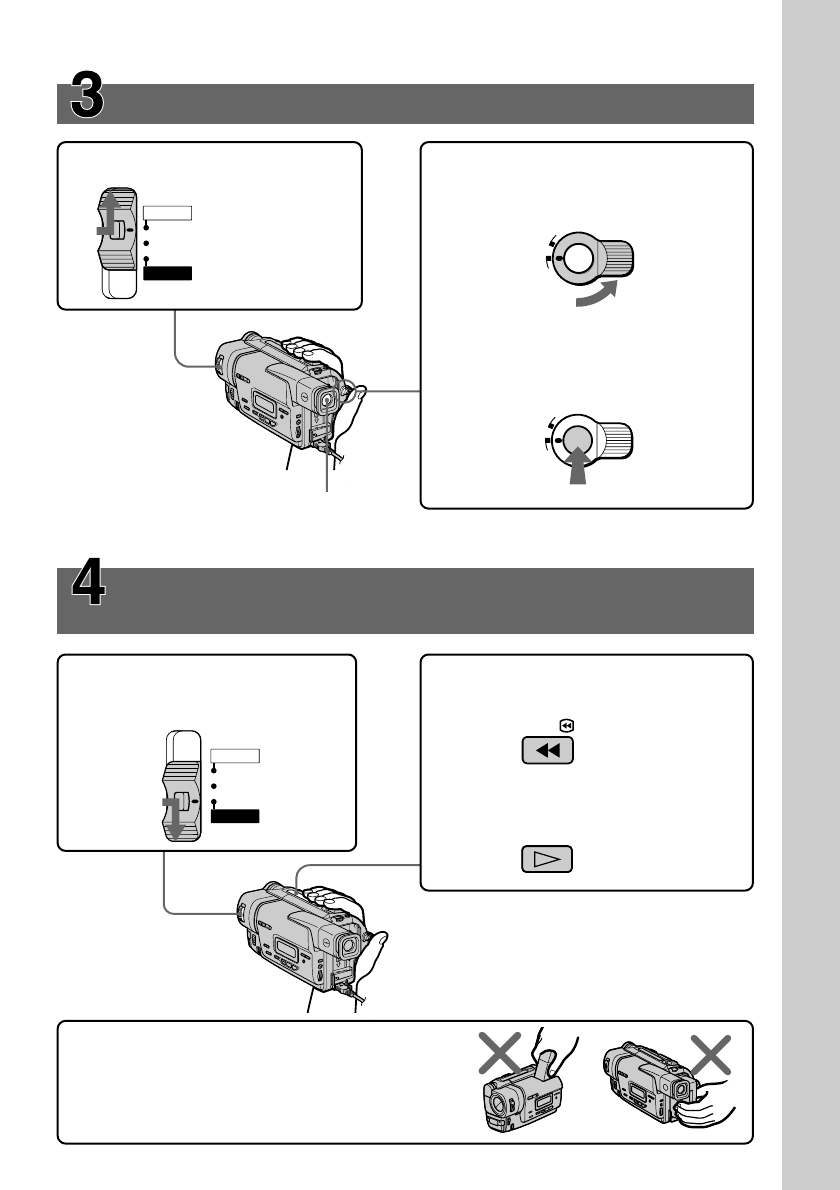 3

4