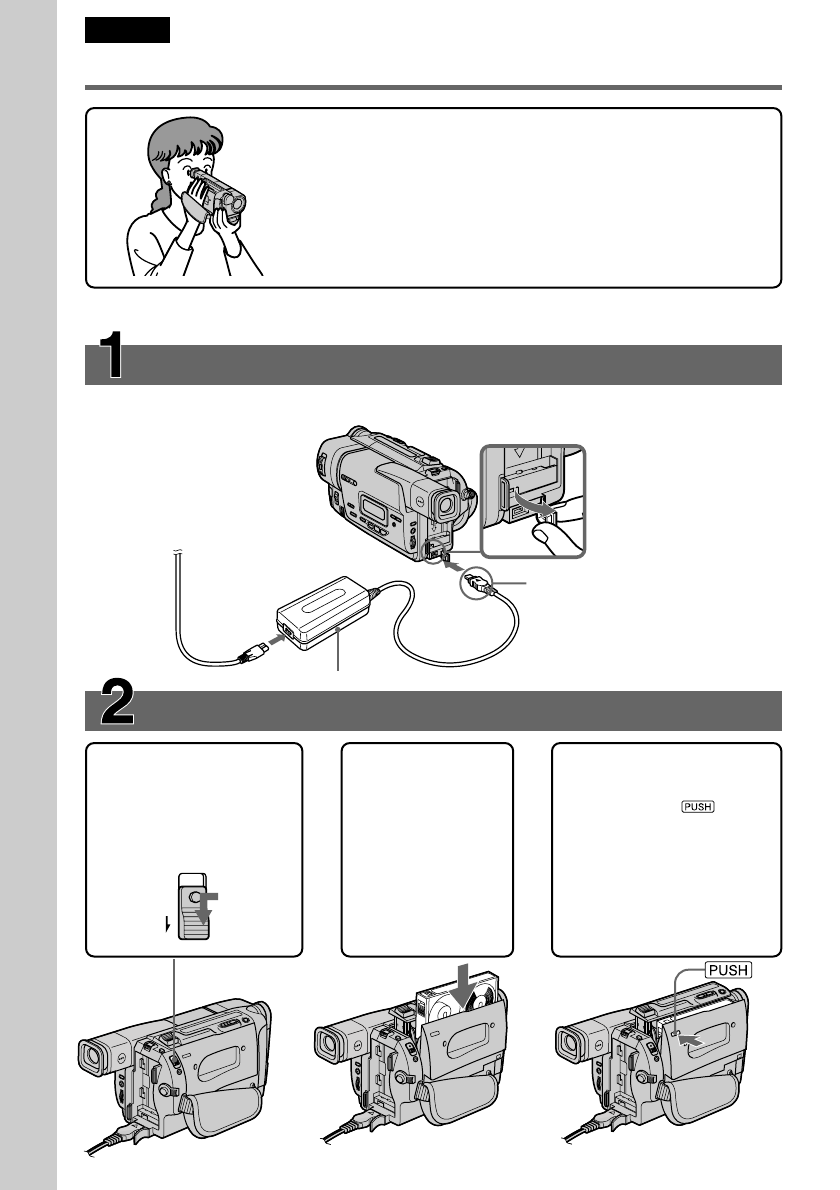 1

2

PUSH

PUSH