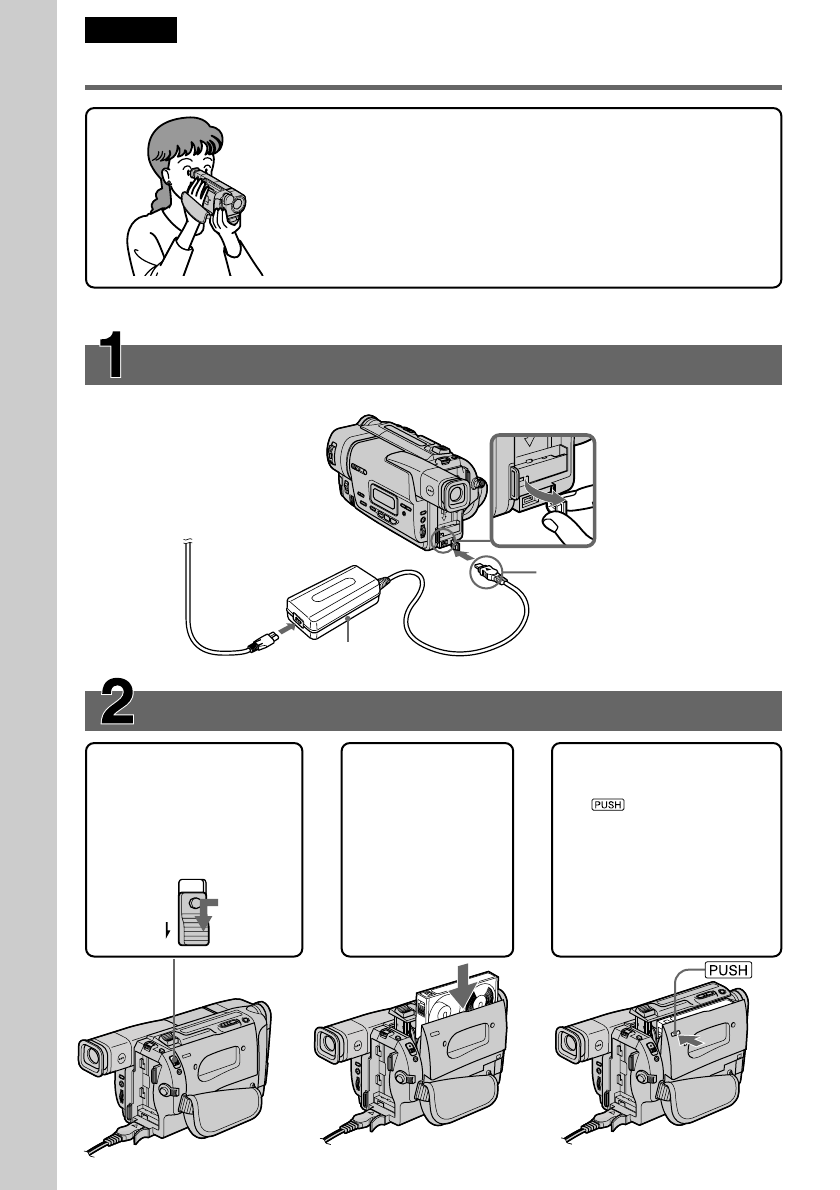 1

2

PUSH

PUSH