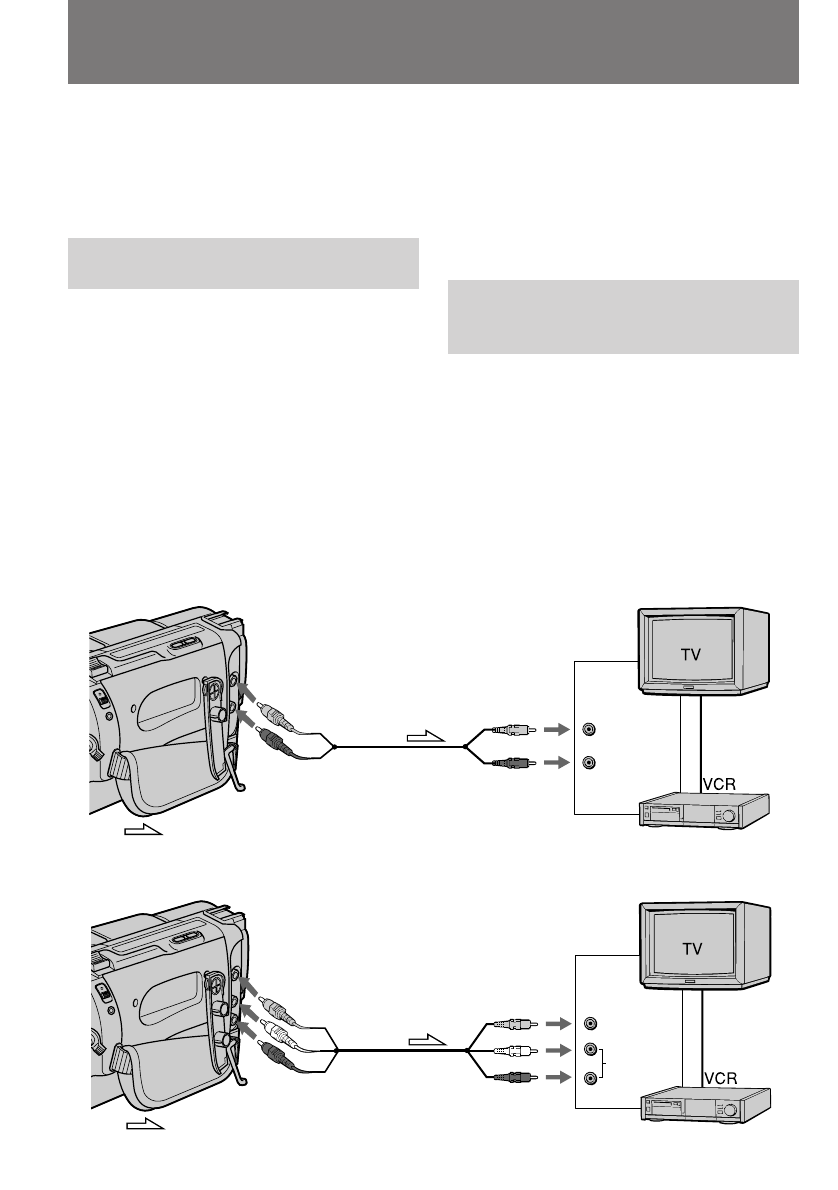 TV

VCR

TV

VCR