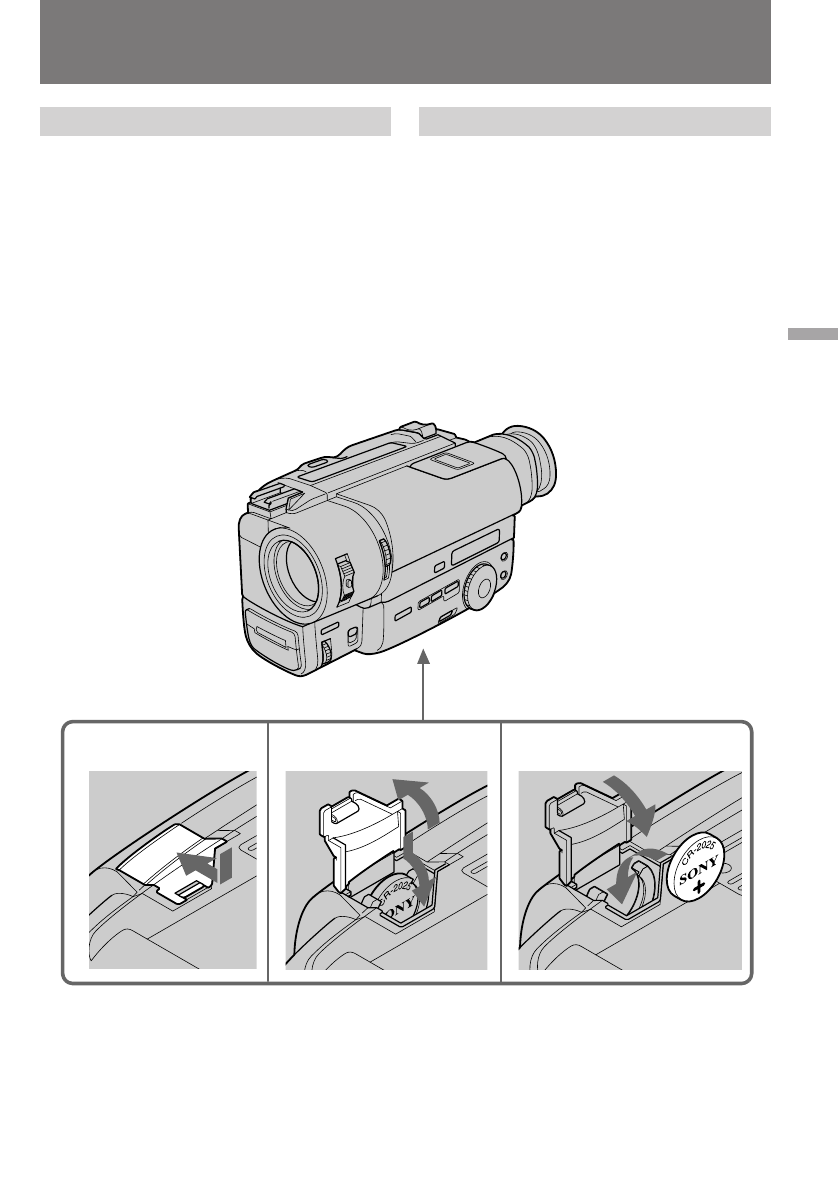 CR-2025
SONY

CR-2025
SONY
+