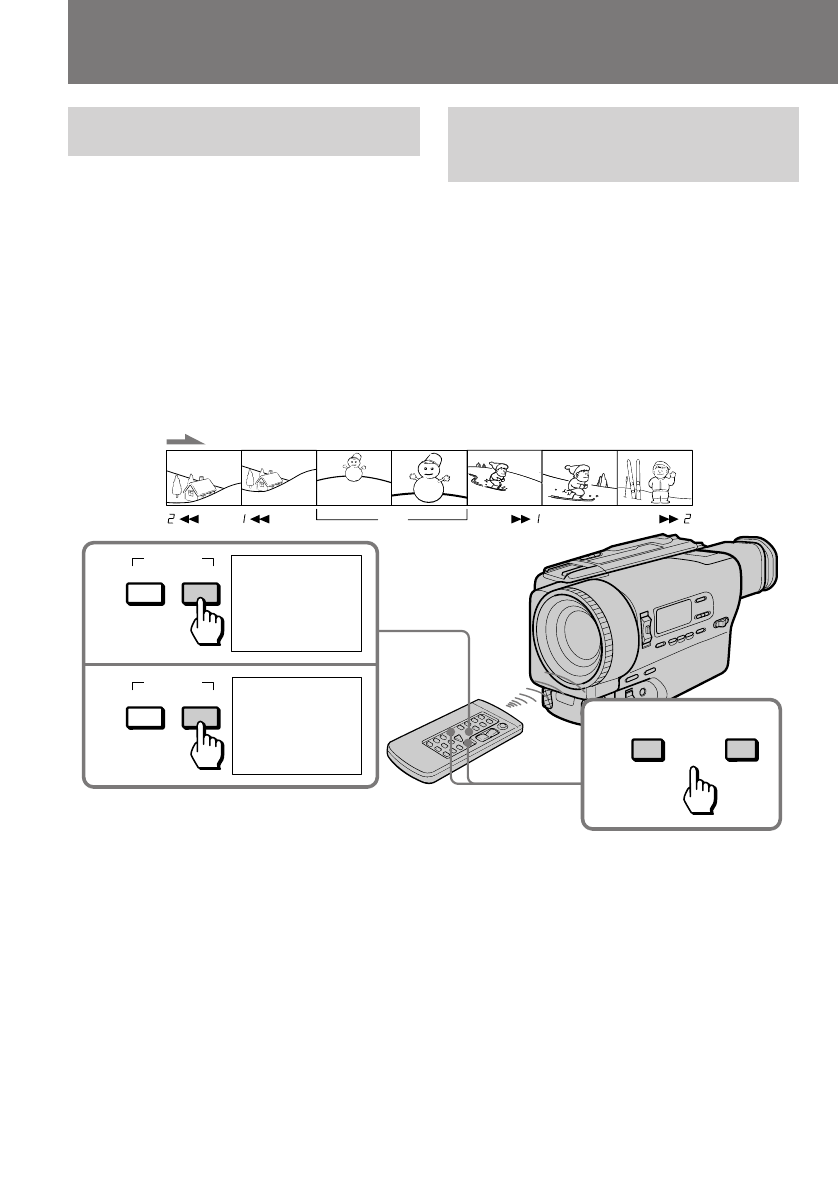 2 ◀◀ 1 ◀◀ ▶▶ 1 ▶▶ 2