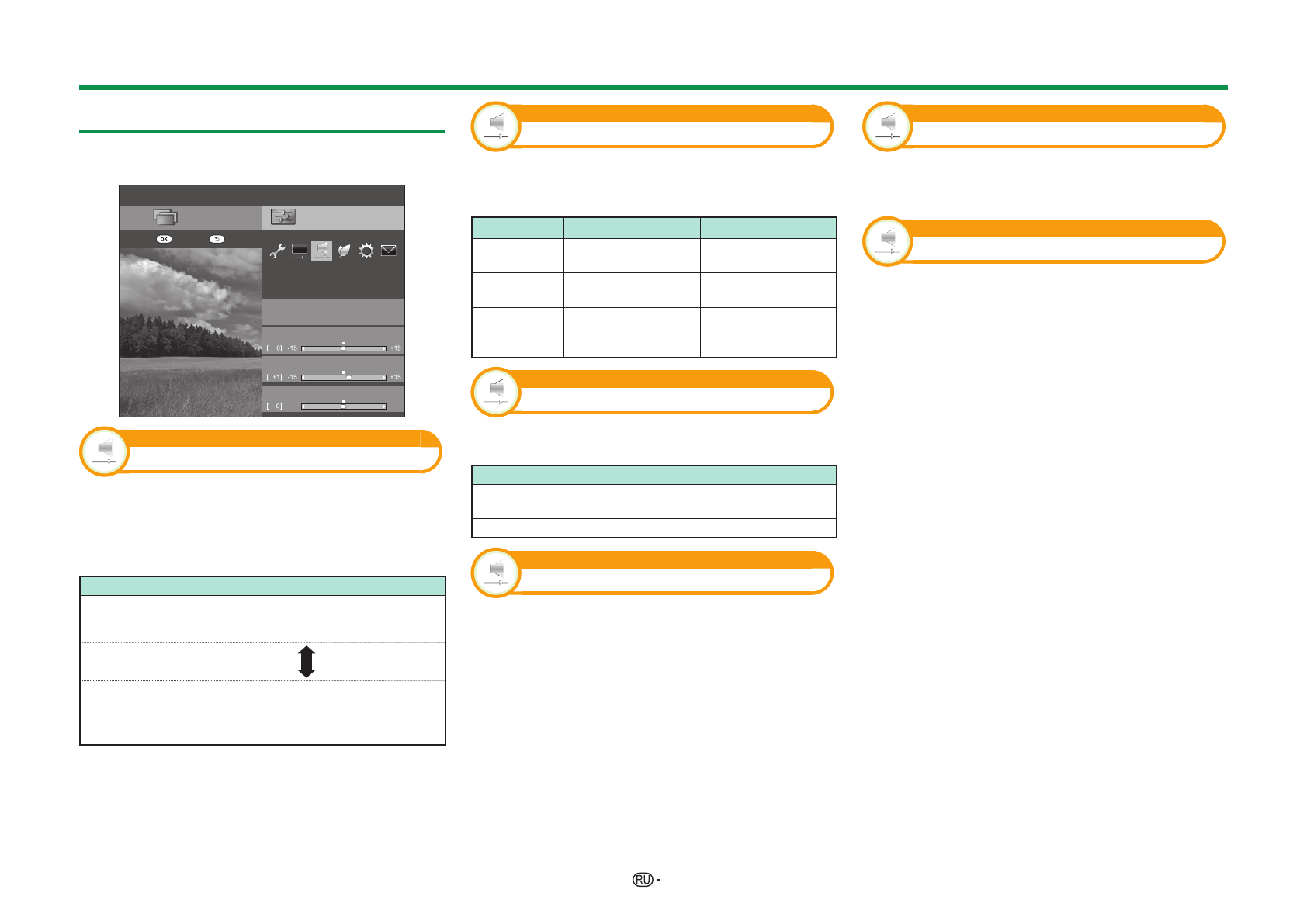 OK

[ 0] -15 +15

[ +1] -15 +15

[ 0]

RU -