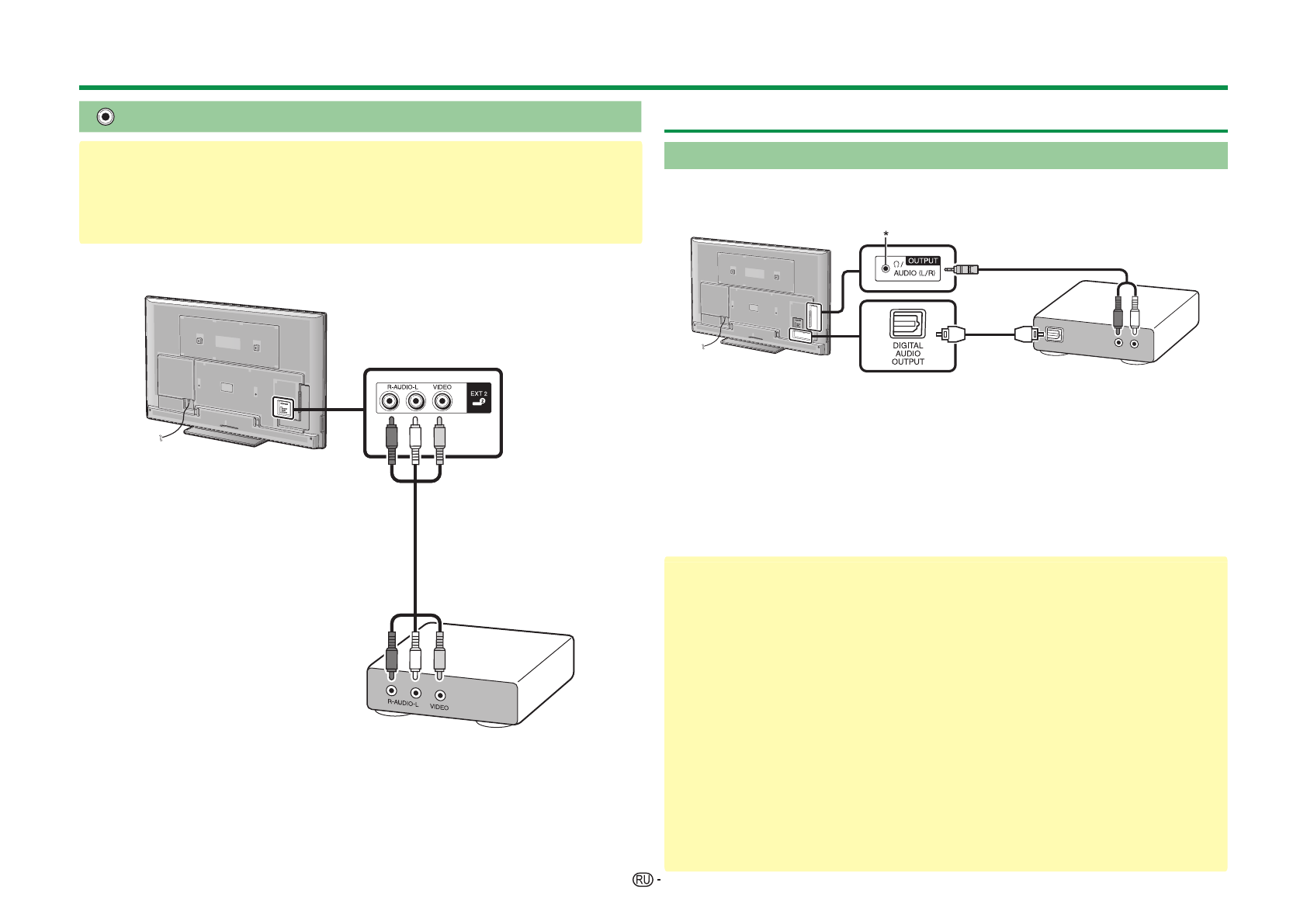 R-AUDIO-L VIDEO EXT 2

R-AUDIO-L VIDEO

*

OUTPUT AUDIO (L/R)

DIGITAL AUDIO OUTPUT

RU -