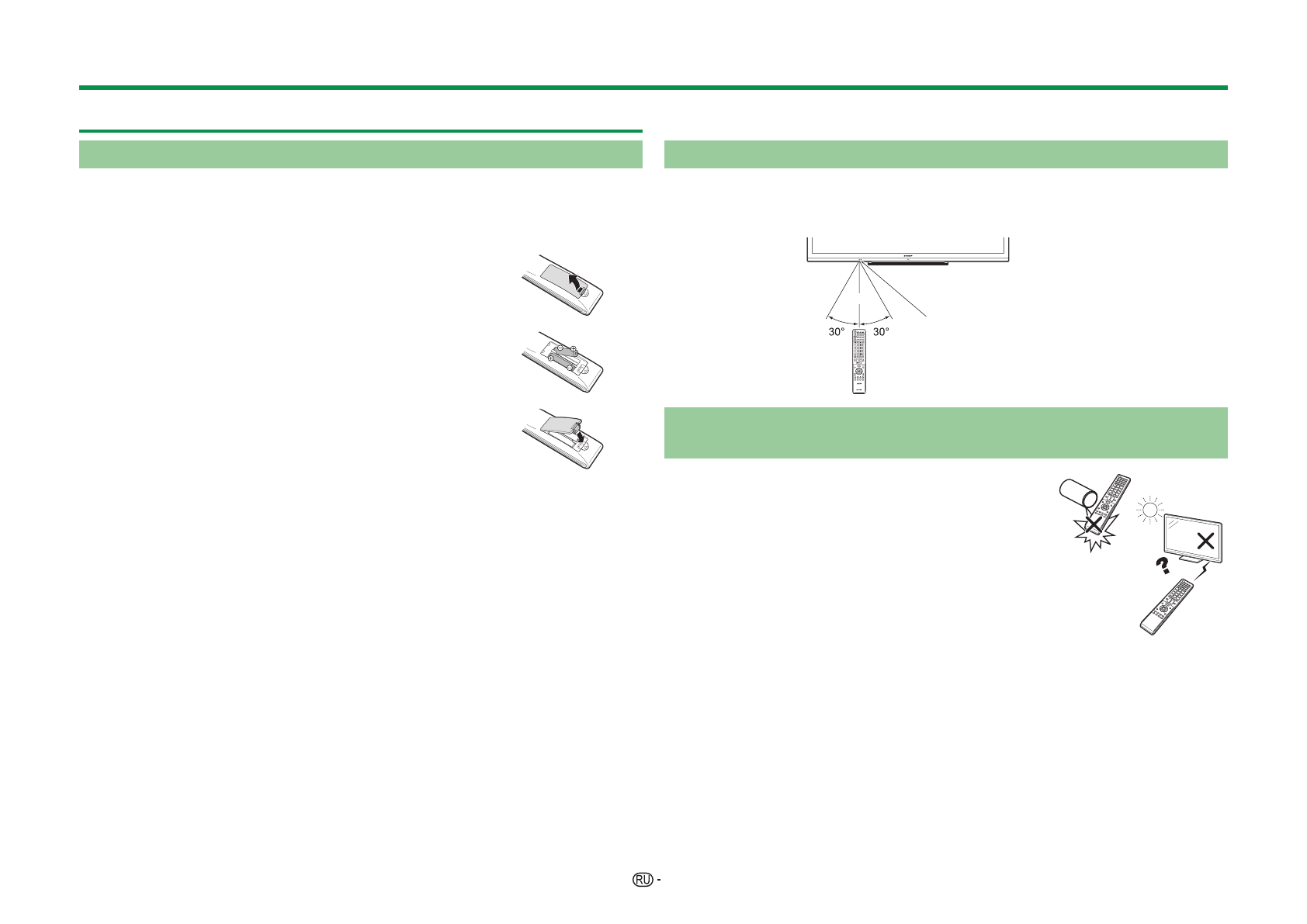 30°
30°

RU -