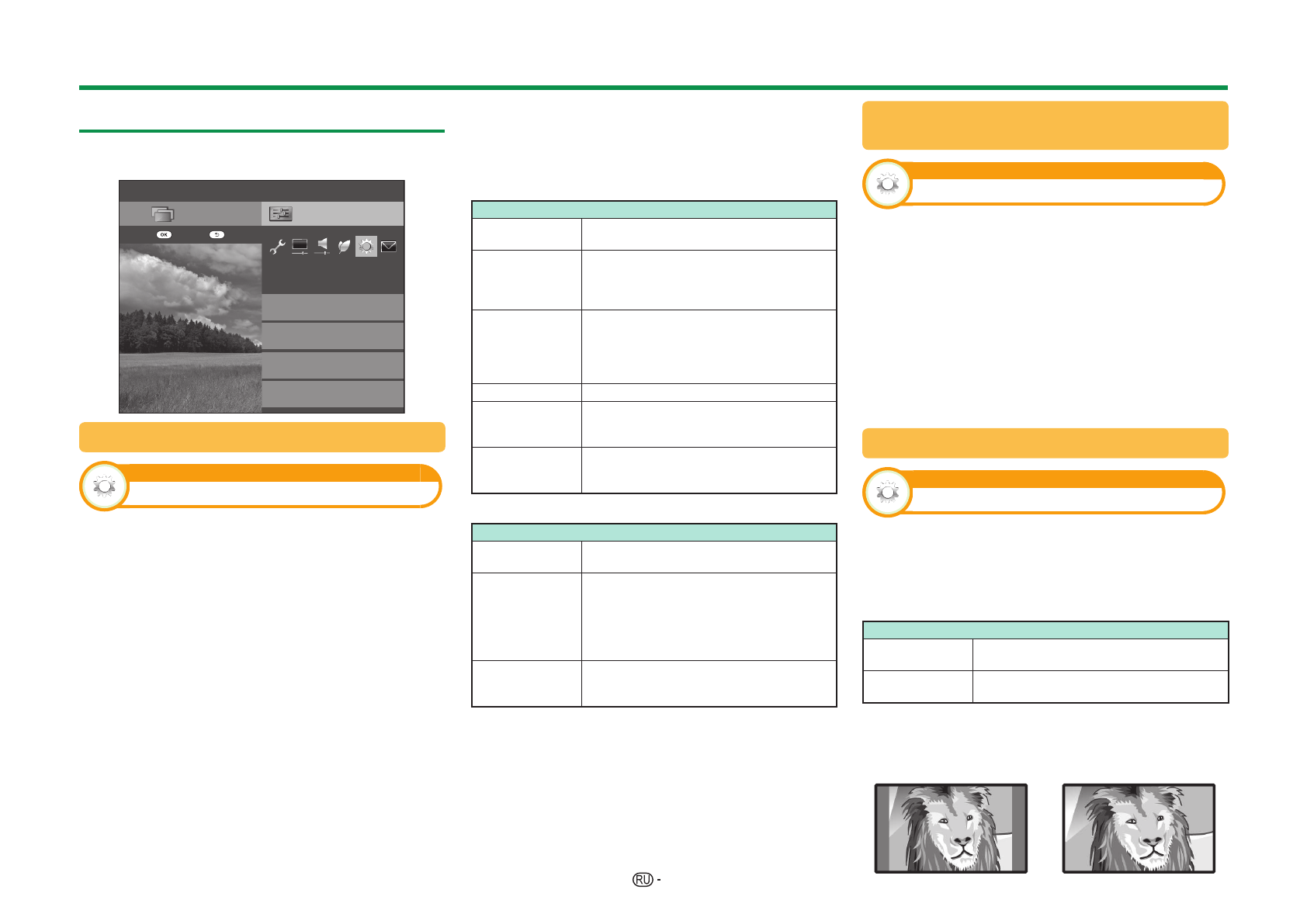 OK

RU -