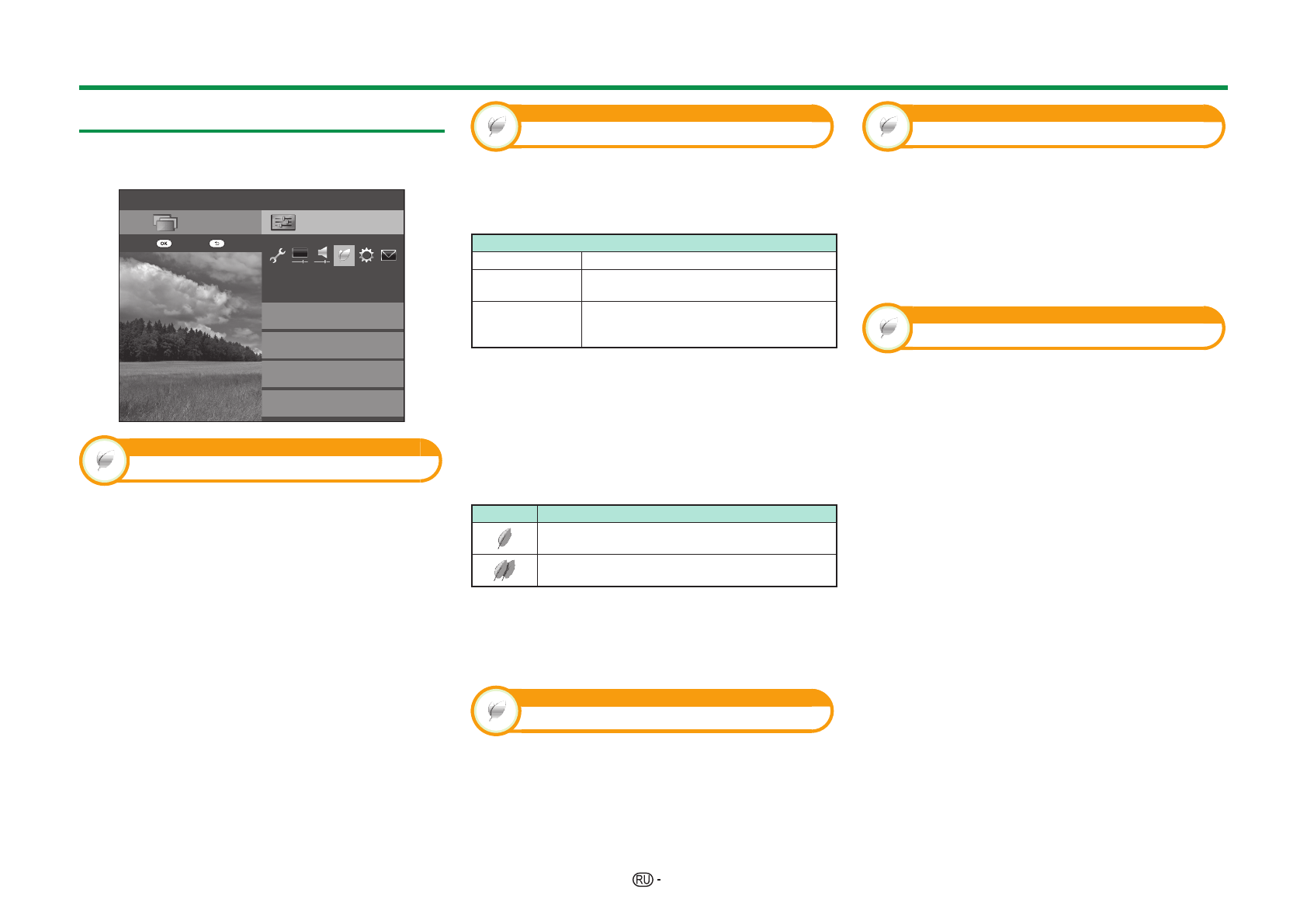 OK

RU -