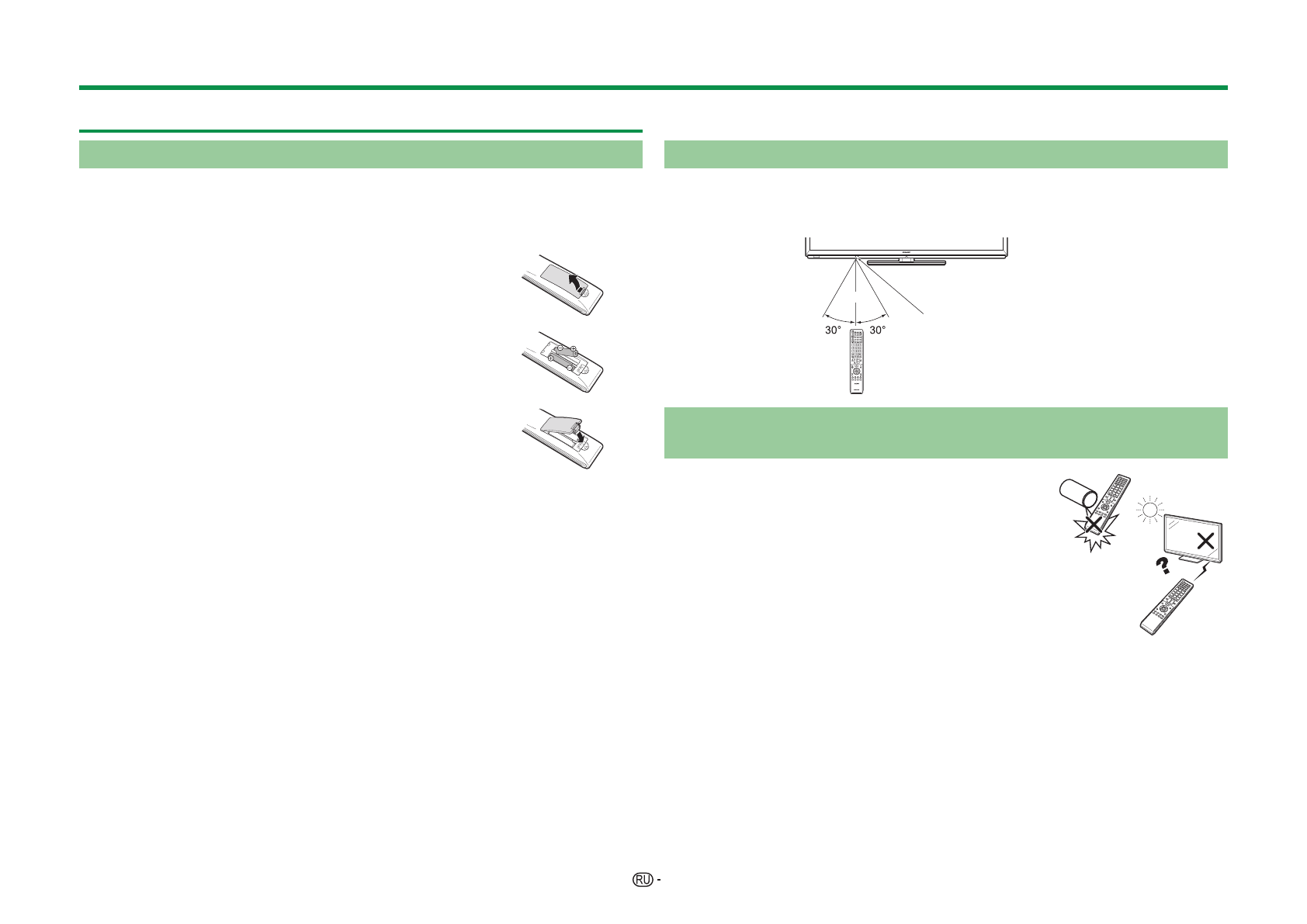 30° 30°

RU -