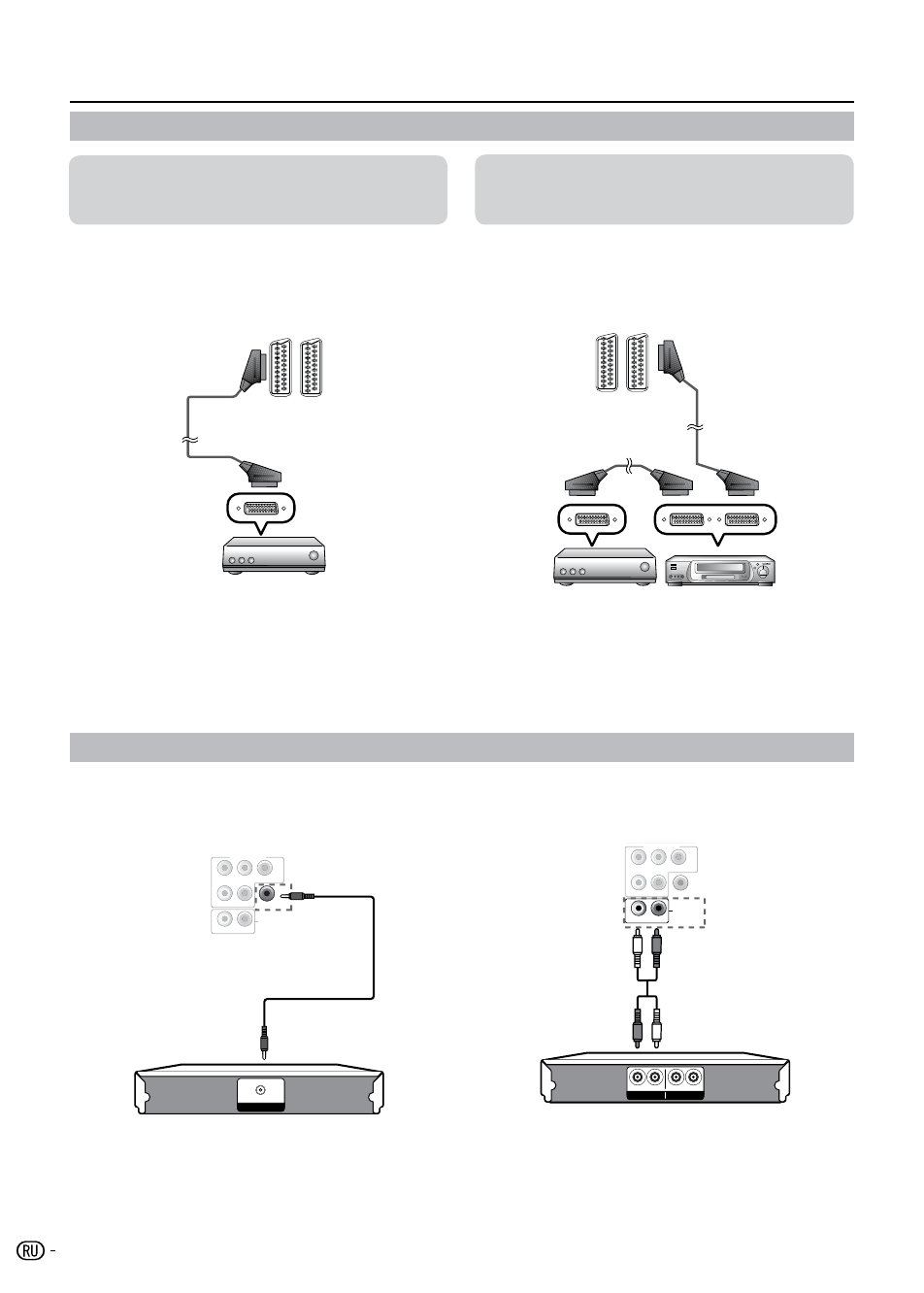 RU -