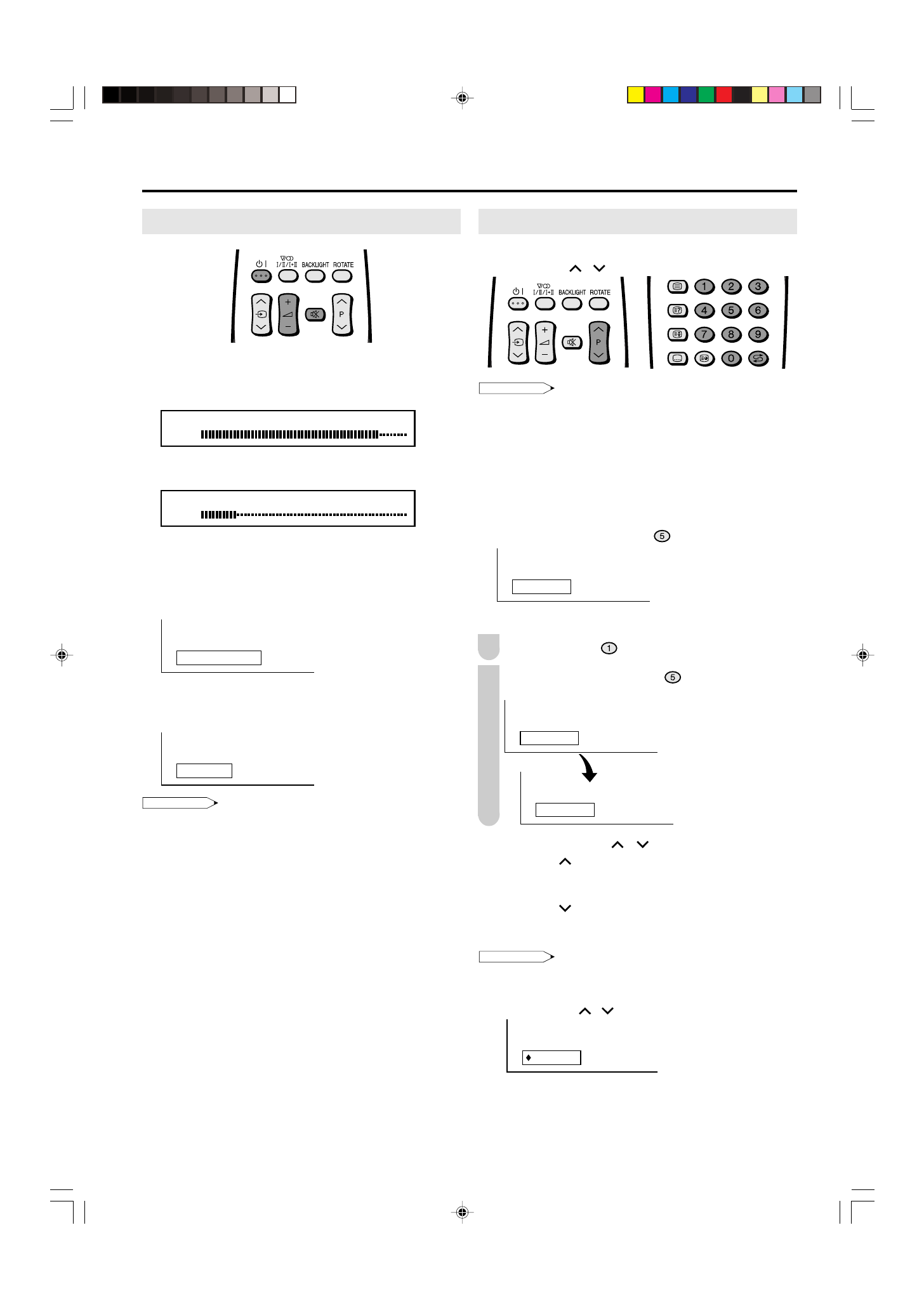 I/II/I+II BACKLIGHT ROTATE

P

I/II/I+II BACKLIGHT ROTATE

P

1 2 3
4 5 6
7 8 9
0

5

1

5