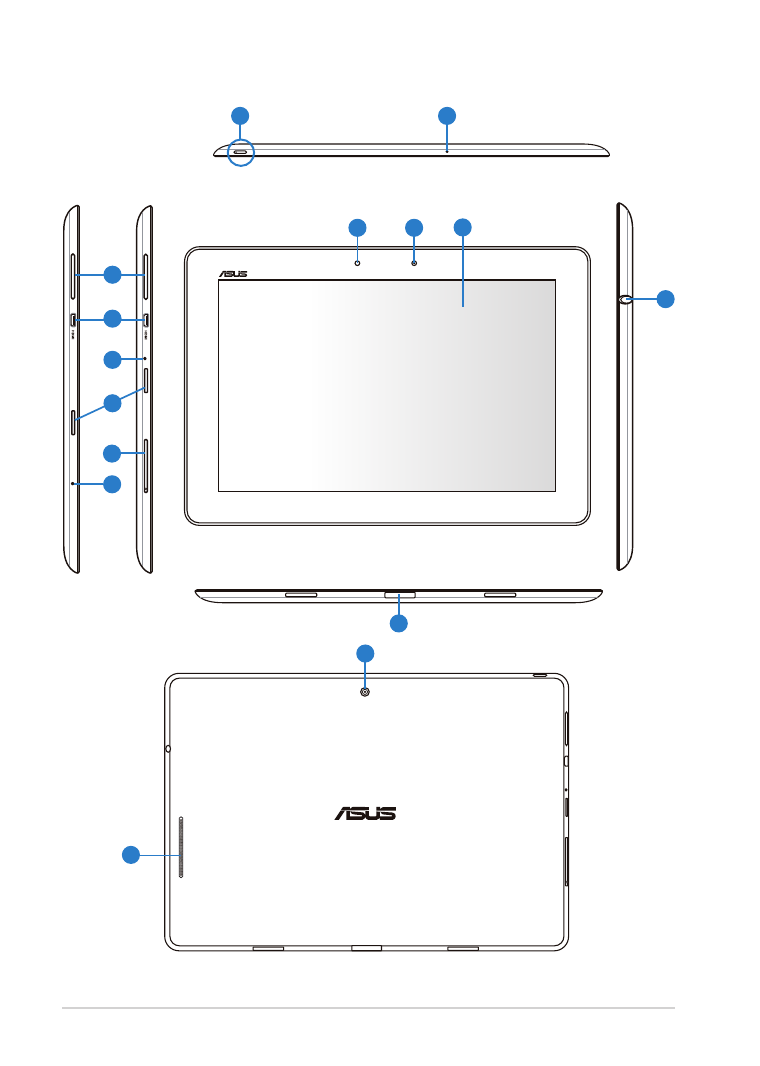 ASUS

ASUS