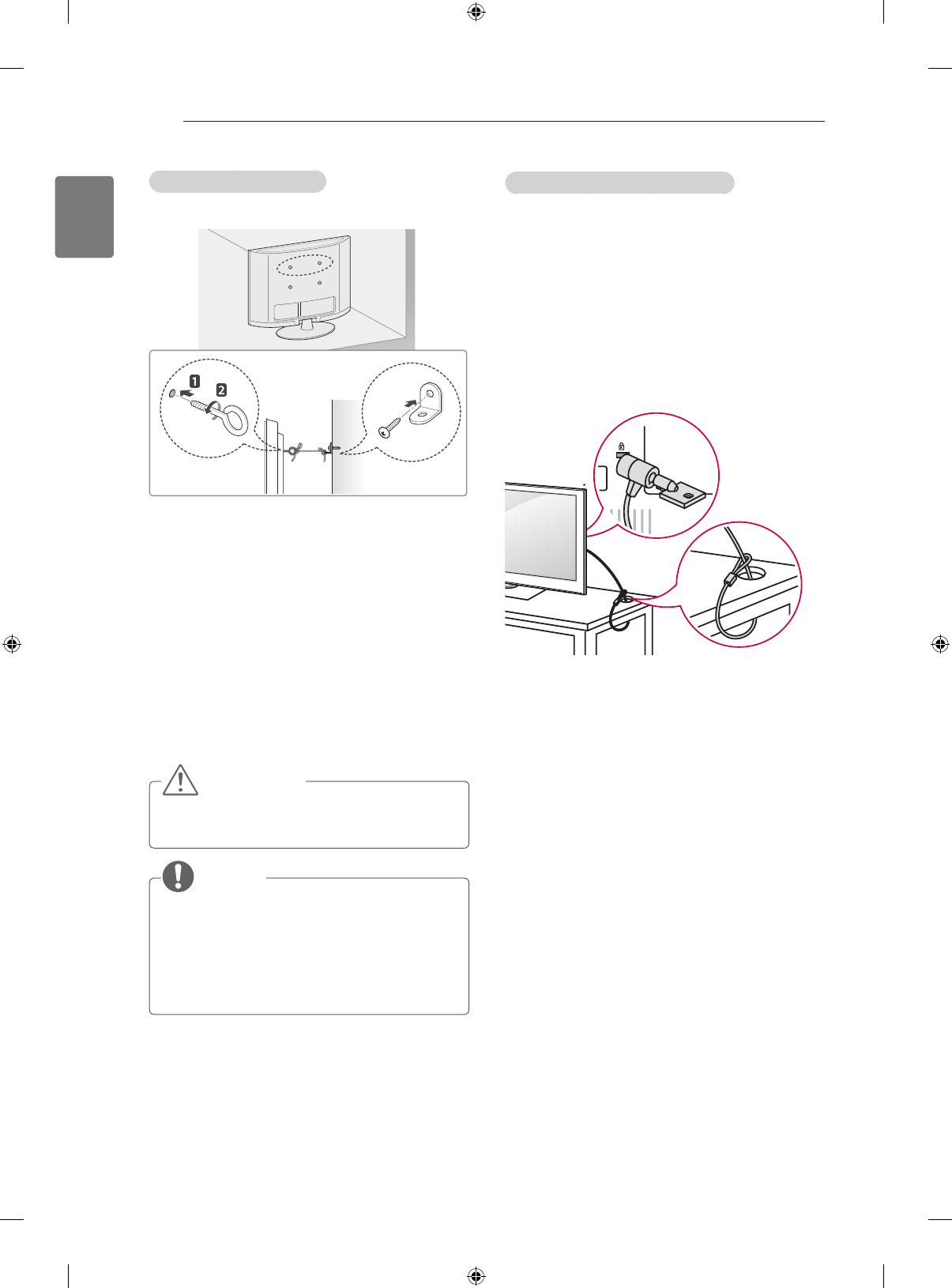 1

2