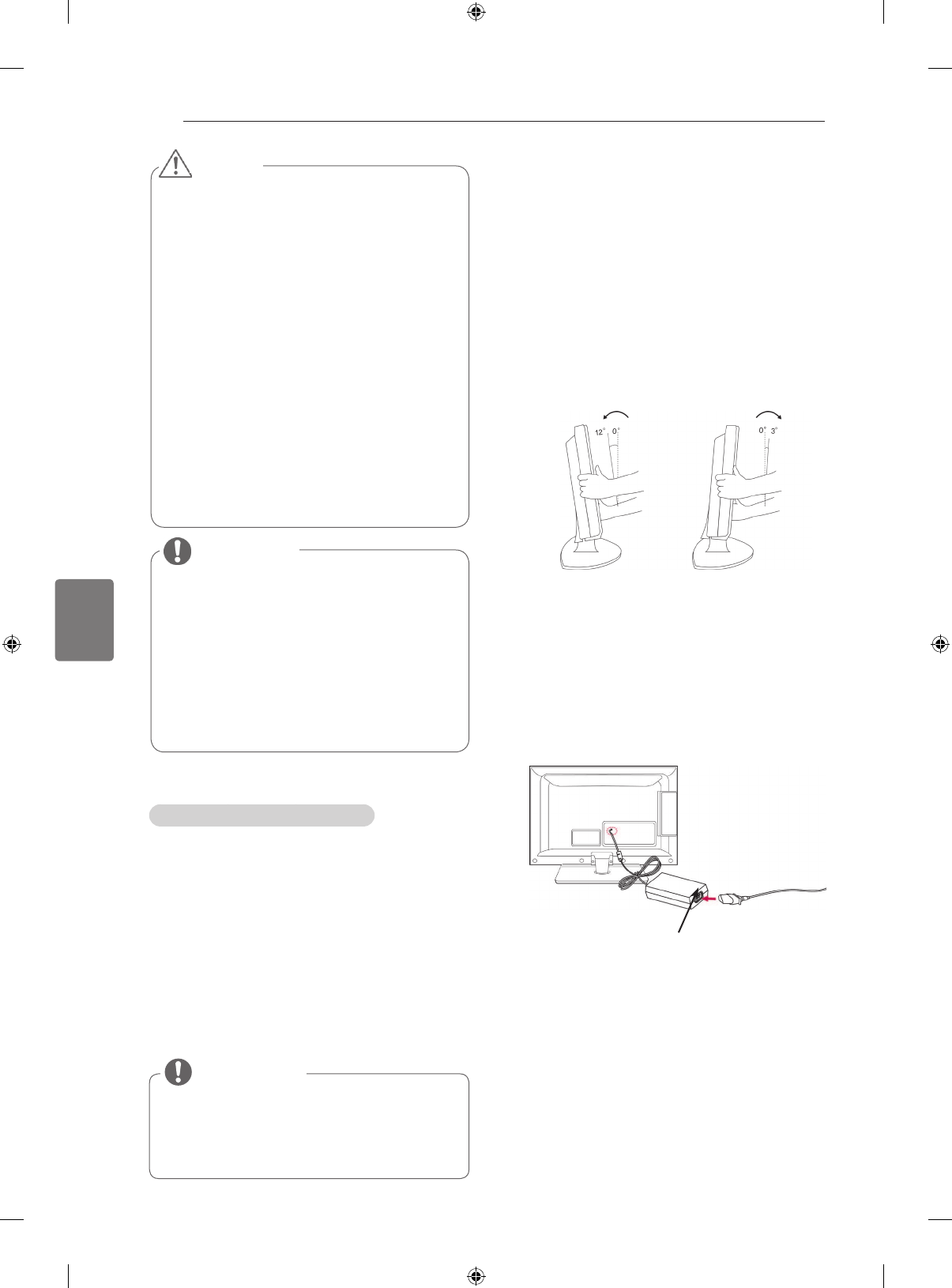 12°

0°

0°

3°