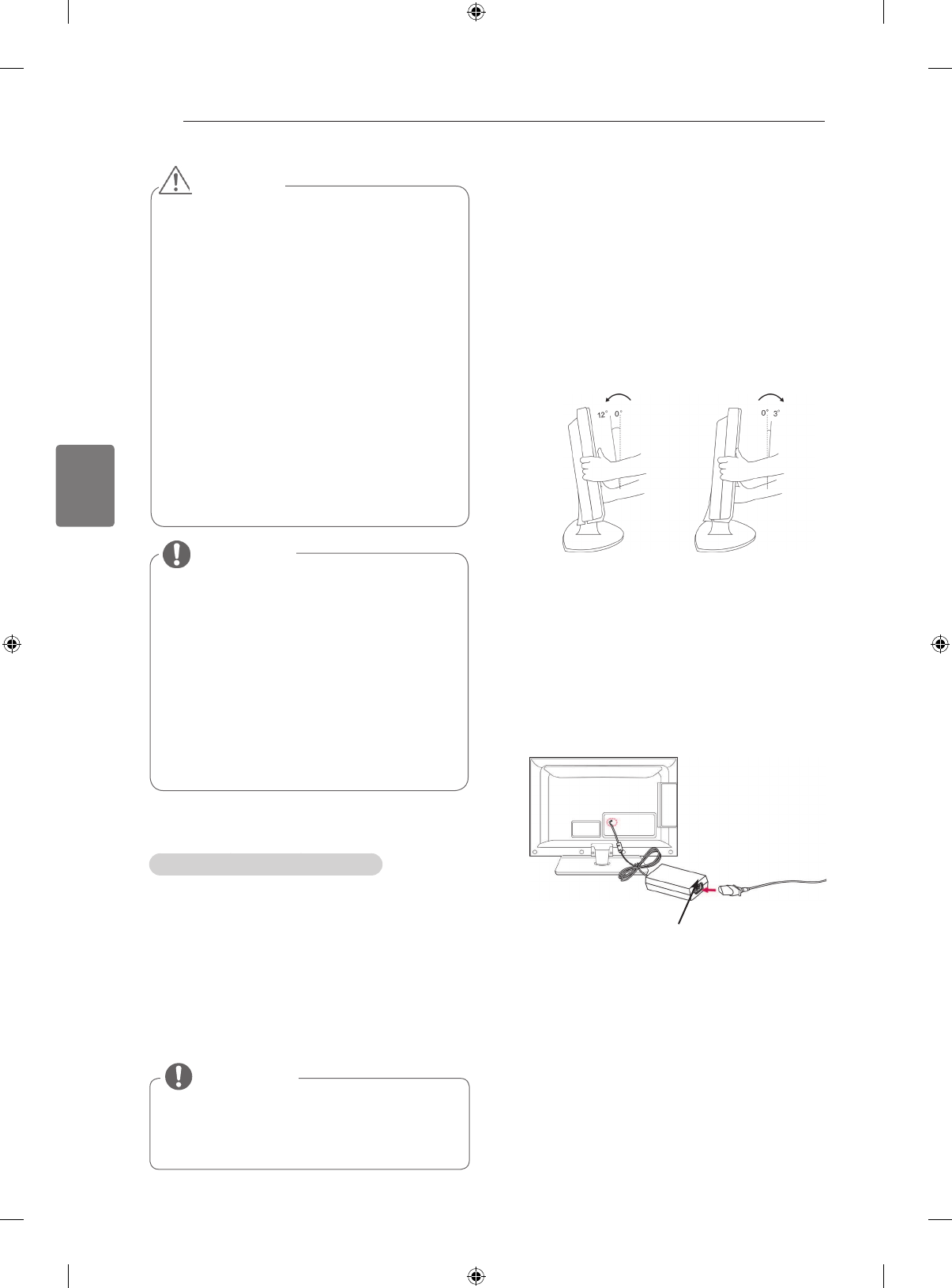 12°  0°

0°  3°