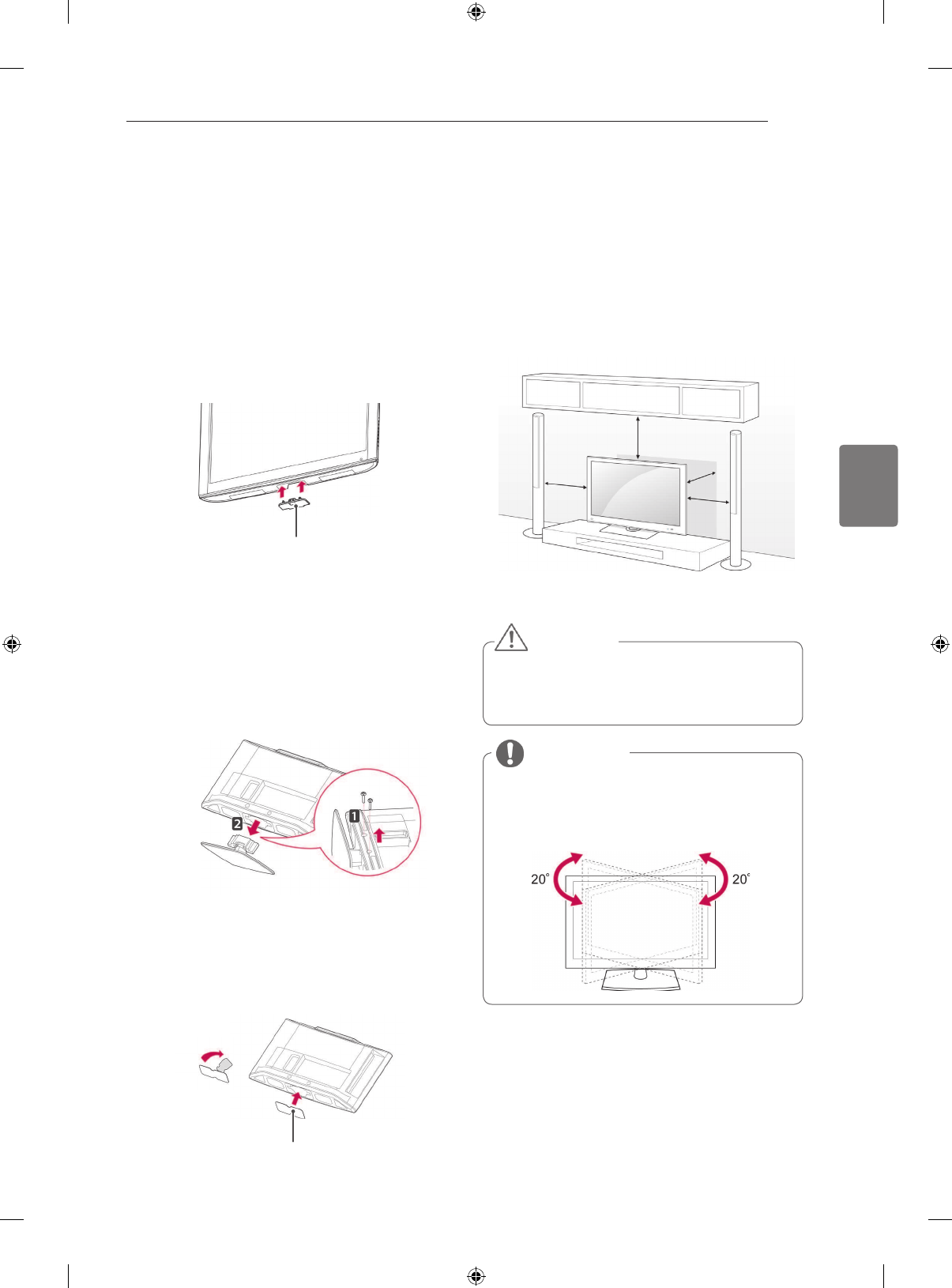 2

1

20°

20°