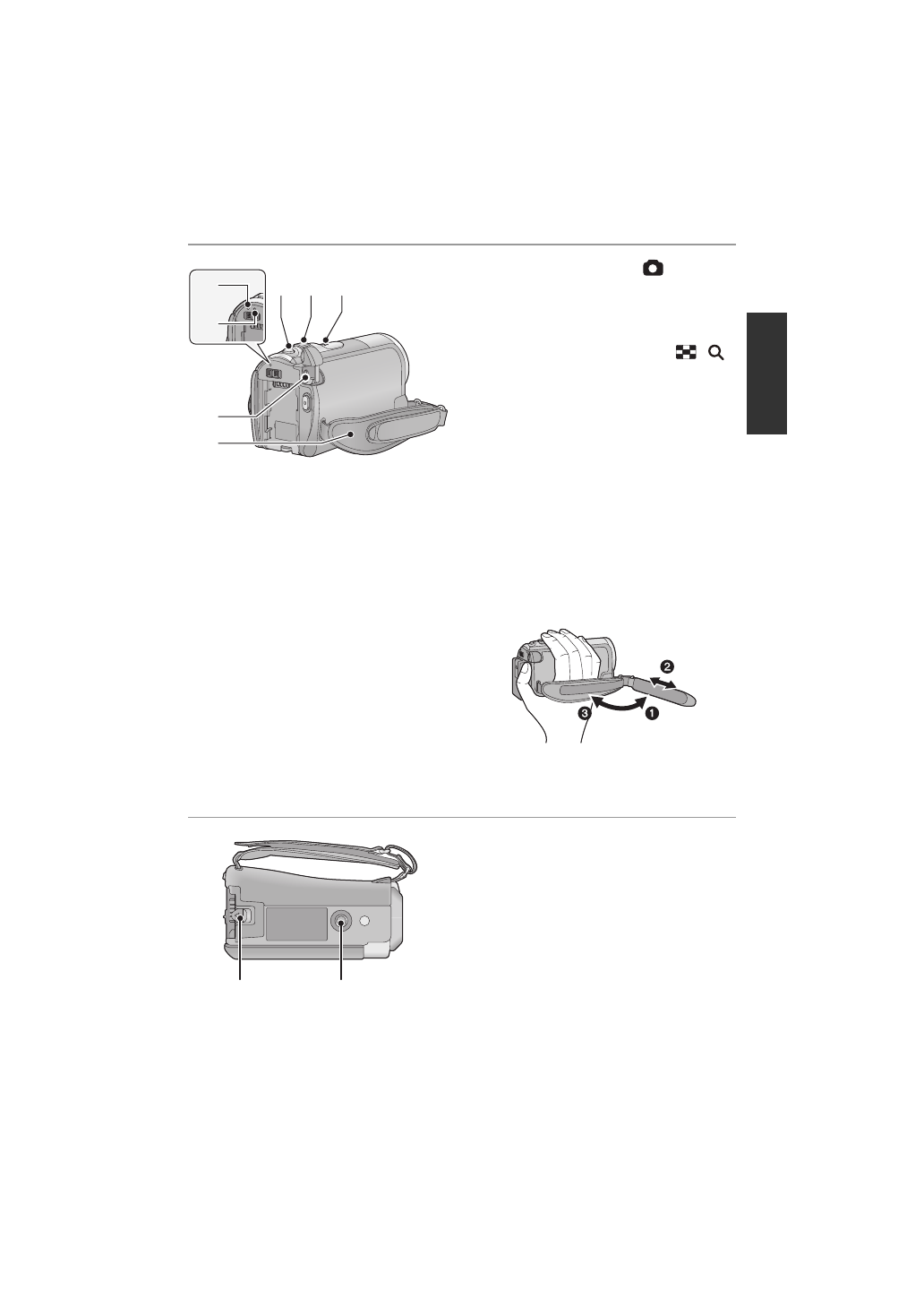 ❷
❸
❶