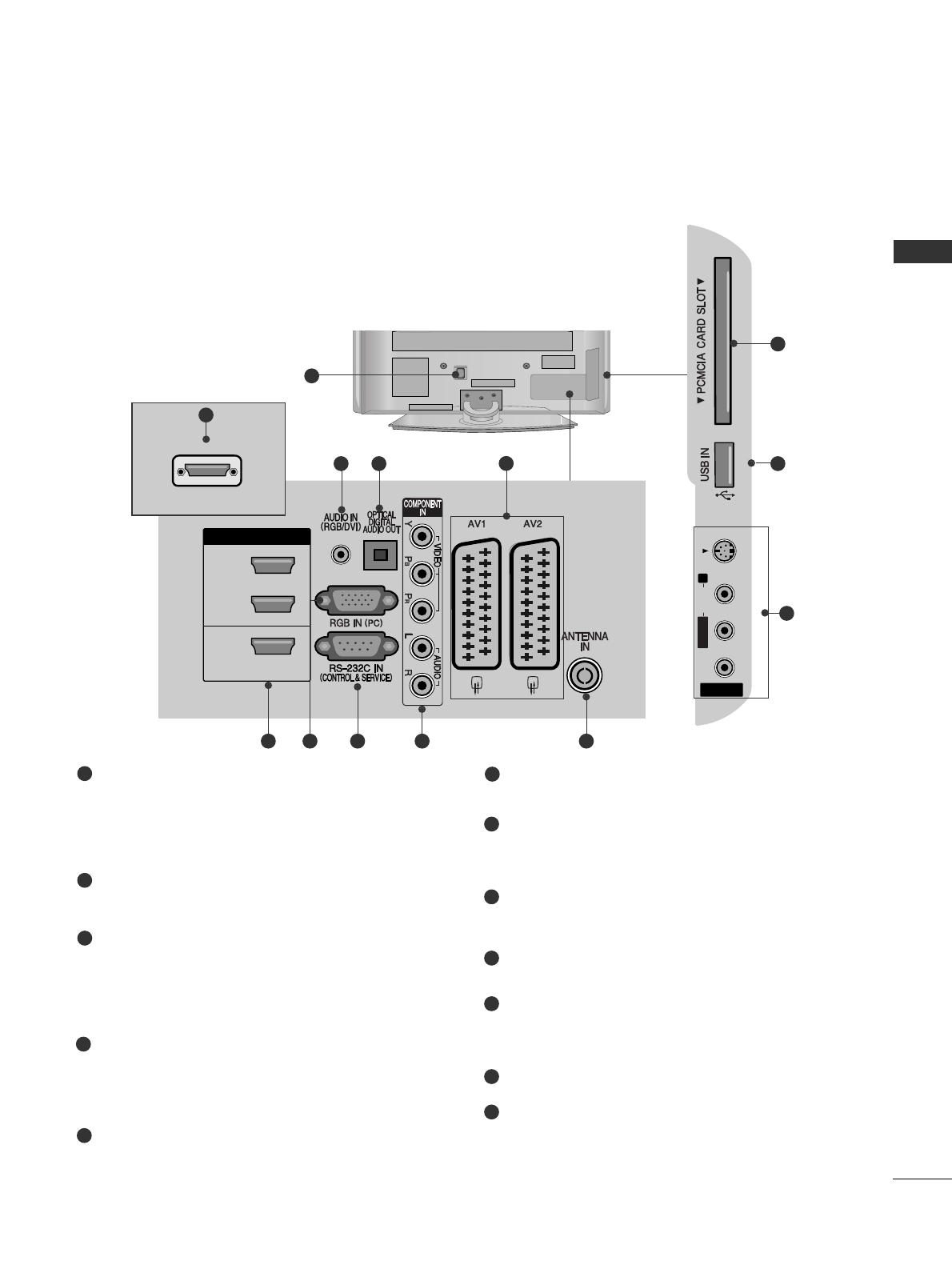 ▼ PCMCIA CARD SLOT ▼

USB IN

AUDIO IN (RGB/DVI)

OPTICAL DIGITAL AUDIO OUT

COMPONENT IN

Y

$P_B$

$P_R$

VIDEO

L

R

AUDIO

AV1

AV2

RGB IN (PC)

RS-232C IN (CONTROL & SERVICE)

ANTENNA IN