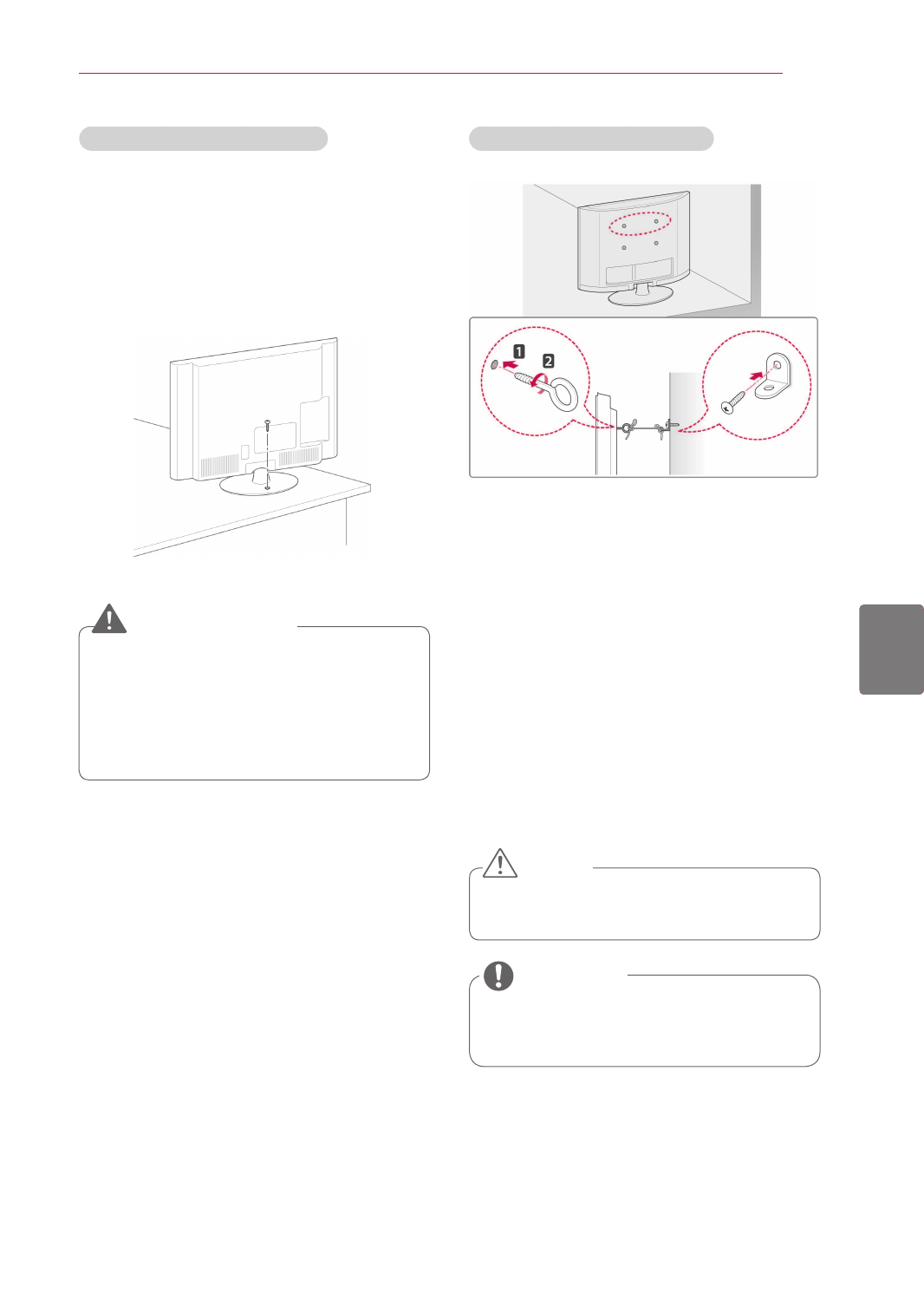 1

2