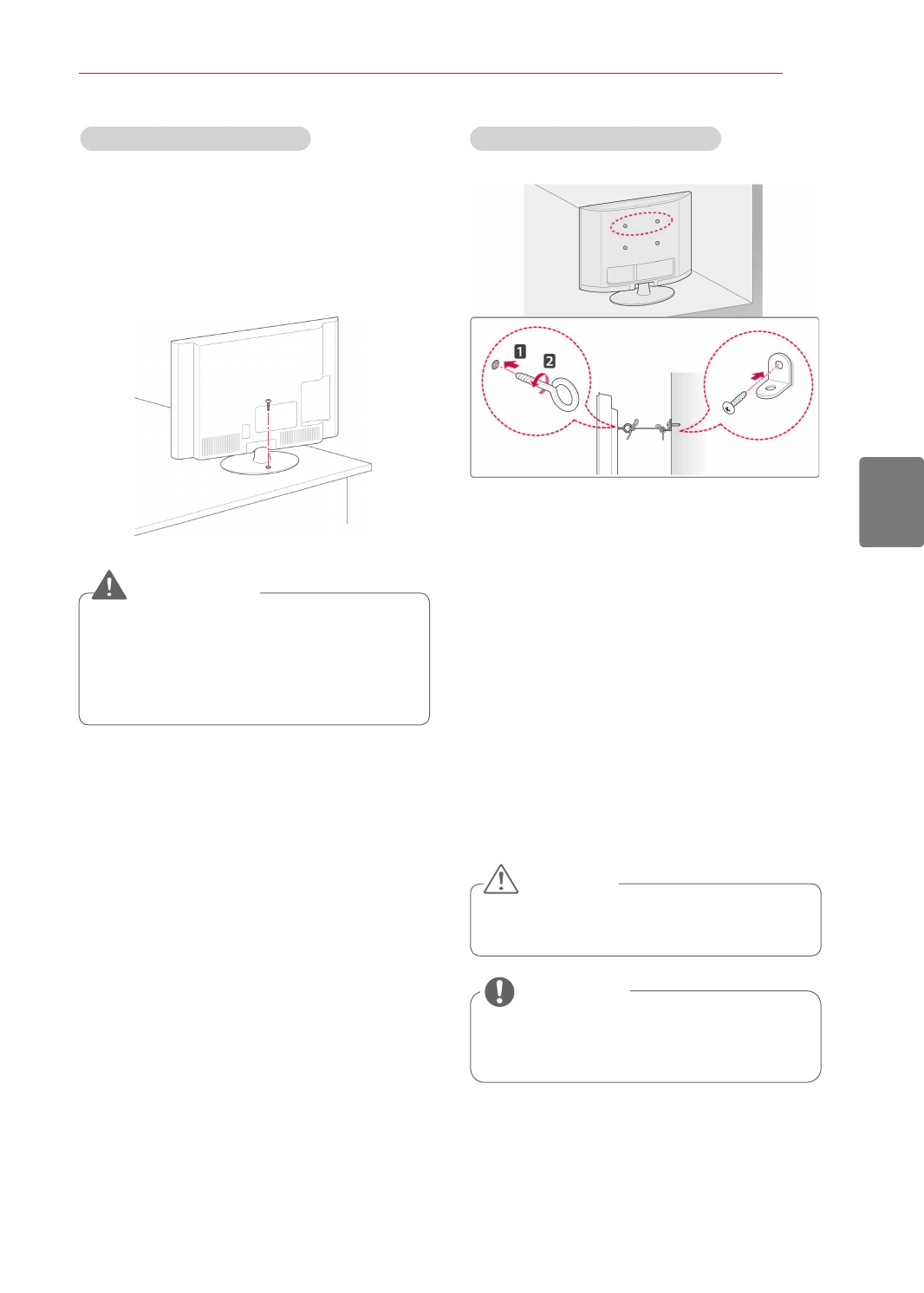 1

2