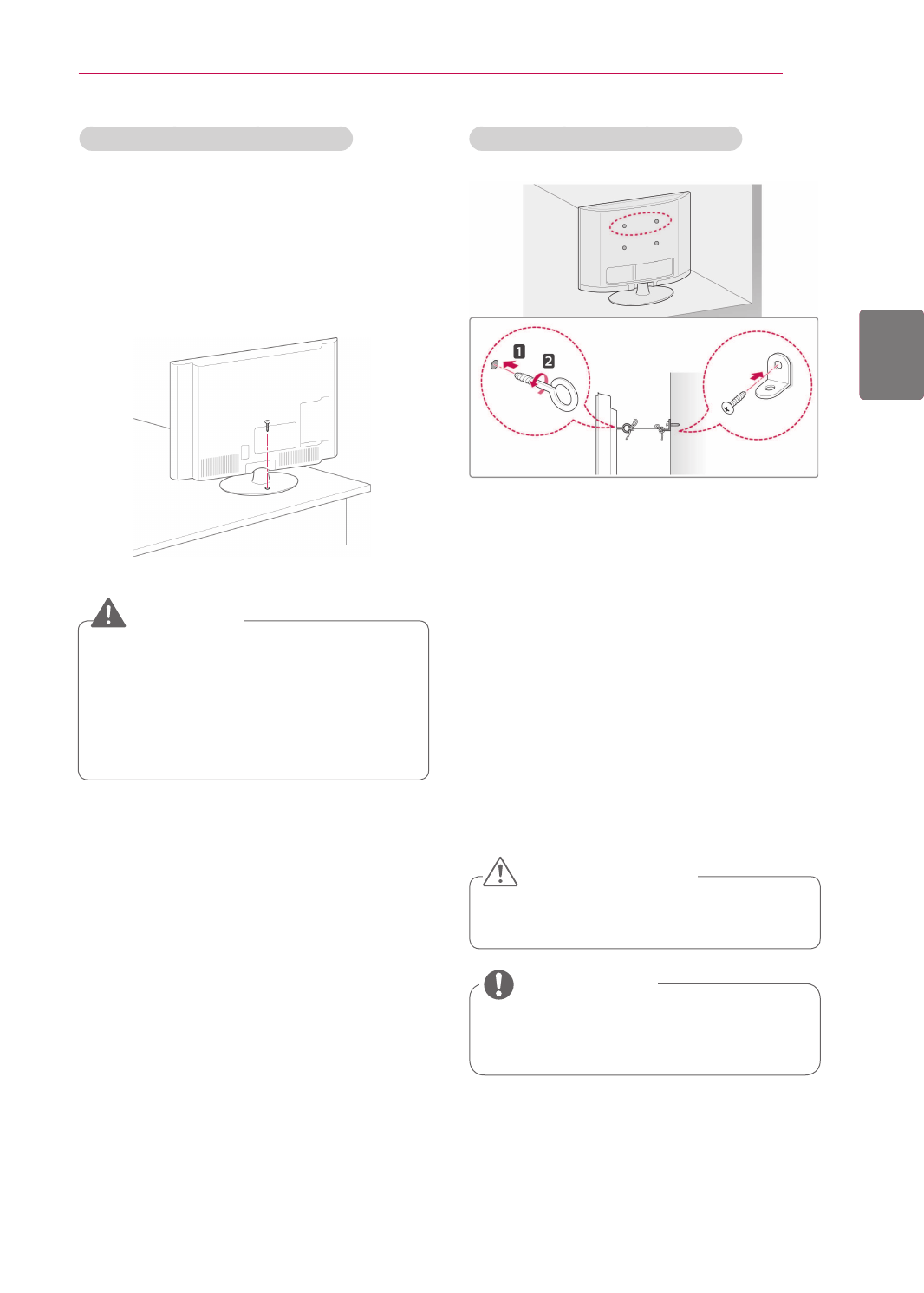 1

2