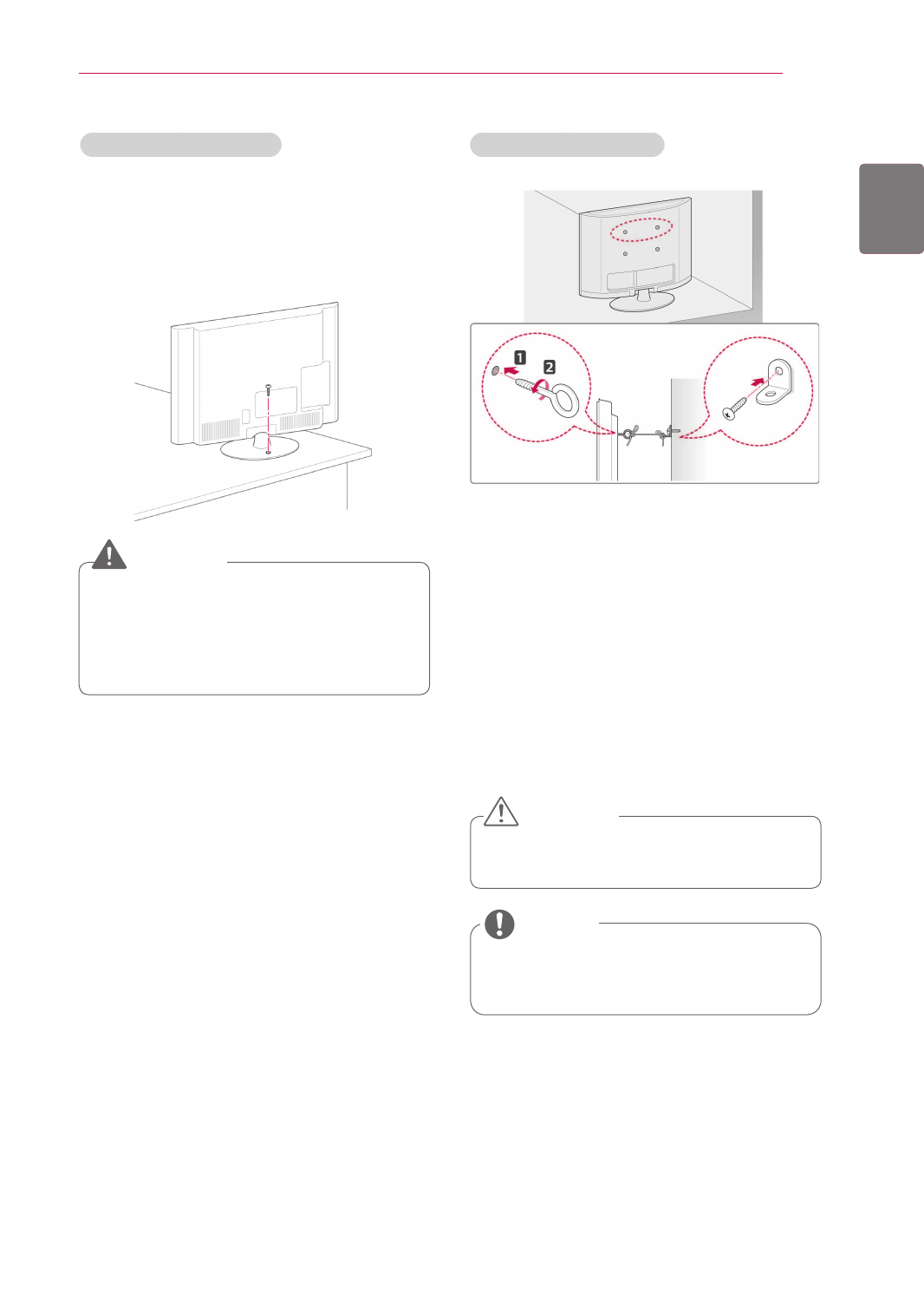 1

2