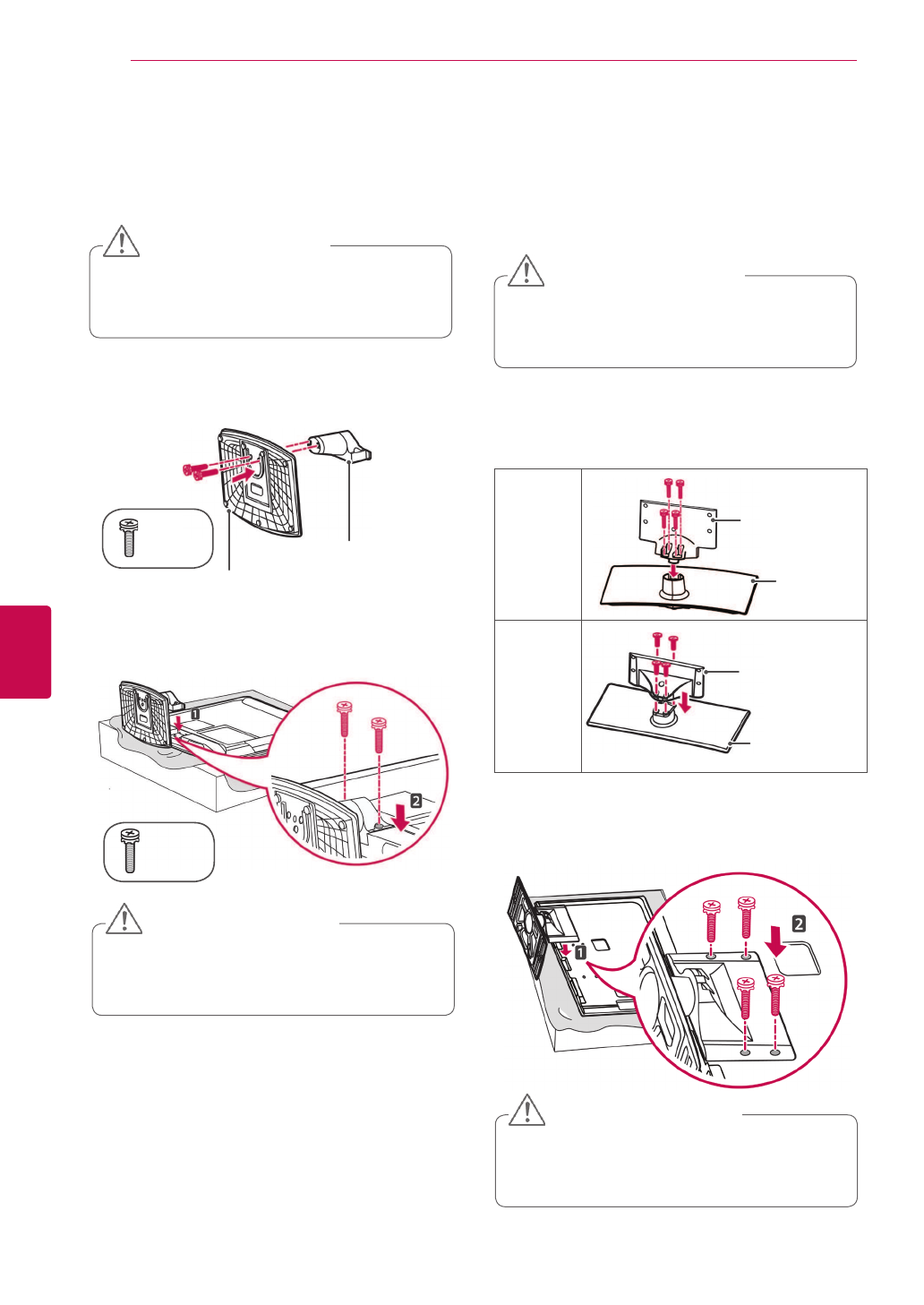 1

2

1

2